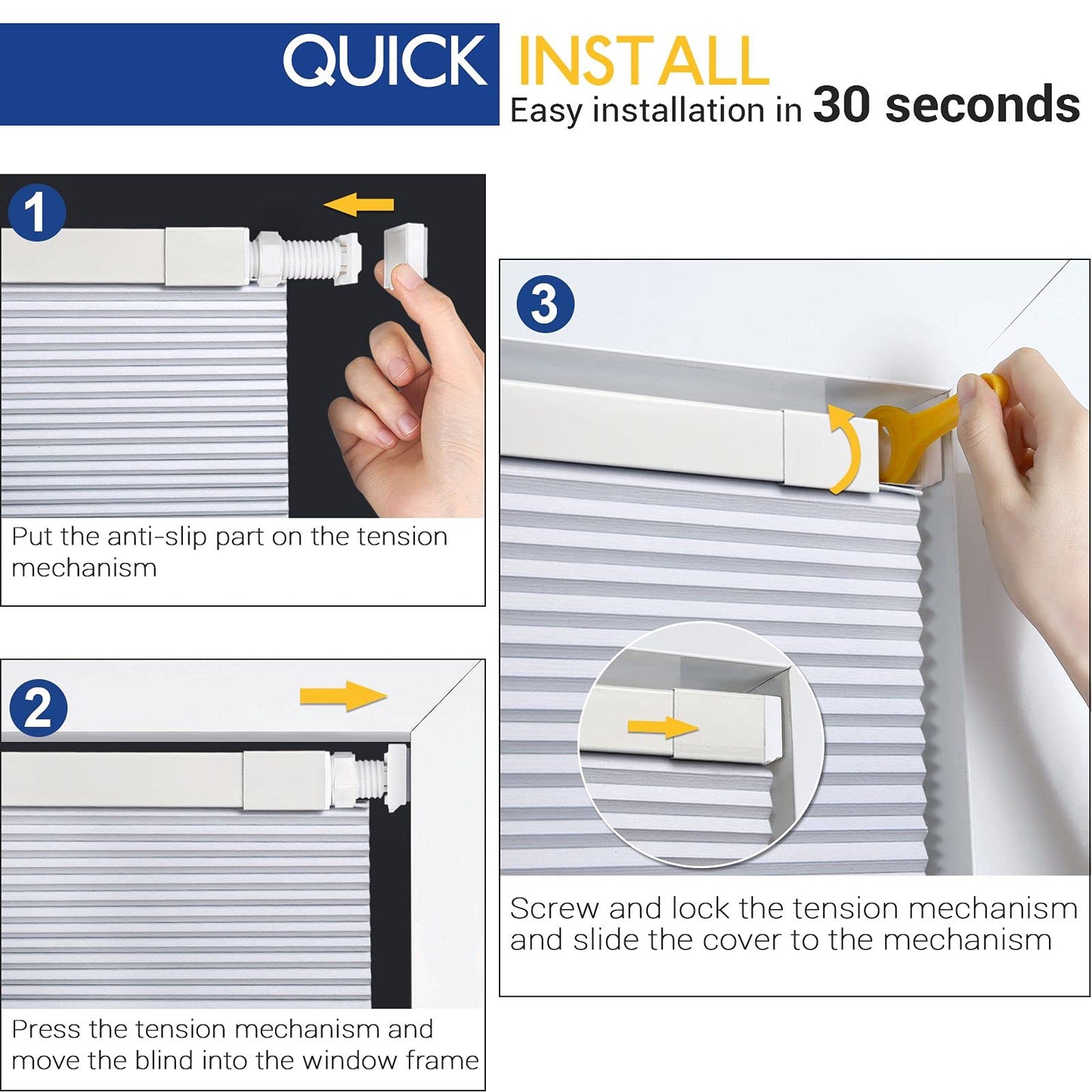 QUICK INSTALL
Easy installation in 30 seconds

1

Put the anti-slip part on the tension mechanism

2

Press the tension mechanism and move the blind into the window frame

3

Screw and lock the tension mechanism and slide the cover to the mechanism