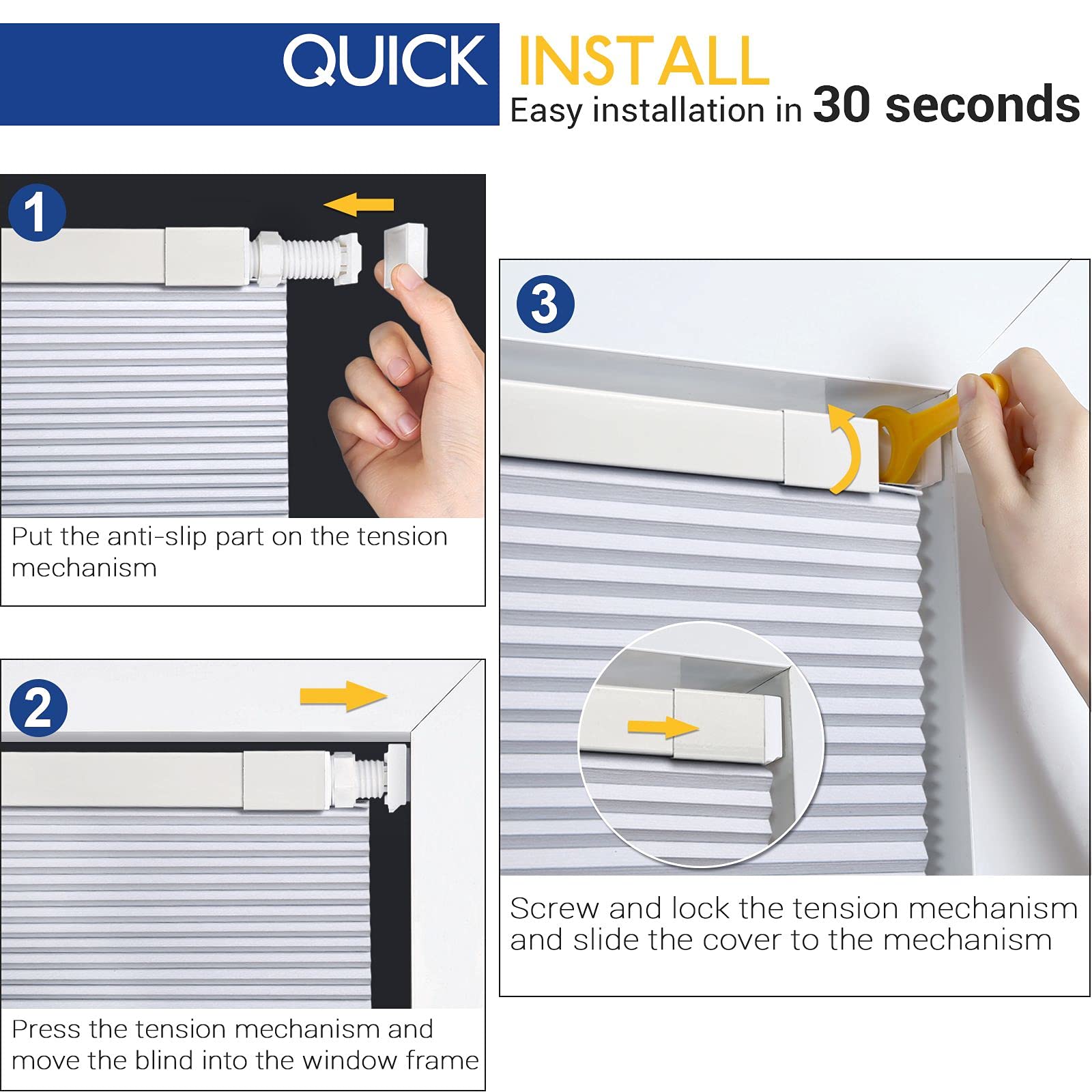 QUICK INSTALL
Easy installation in 30 seconds

1
Put the anti-slip part on the tension mechanism

2
Press the tension mechanism and move the blind into the window frame

3
Screw and lock the tension mechanism and slide the cover to the mechanism