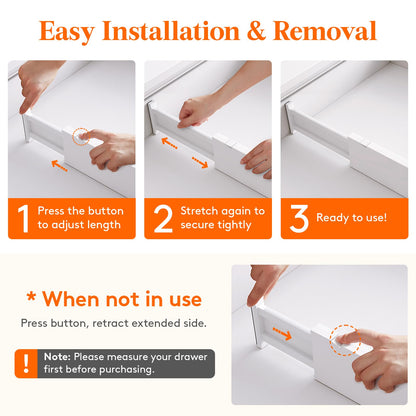 Easy Installation & Removal

1 Press the button to adjust length

2 Stretch again to secure tightly

3 Ready to use!

* When not in use

Press button, retract extended side.

! Note: Please measure your drawer first before purchasing.