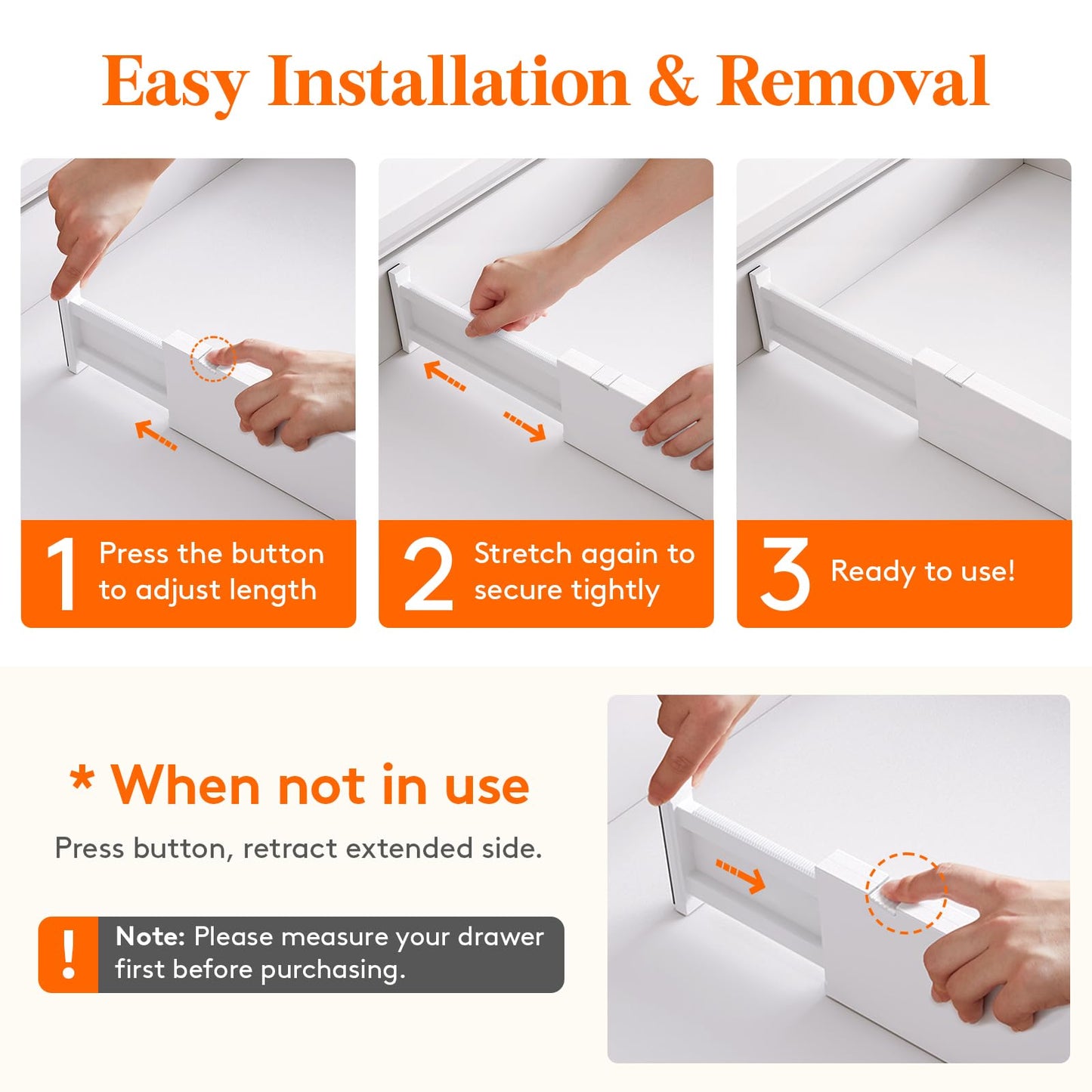 Easy Installation & Removal

1 Press the button to adjust length

2 Stretch again to secure tightly

3 Ready to use!

* When not in use

Press button, retract extended side.

! Note: Please measure your drawer first before purchasing.