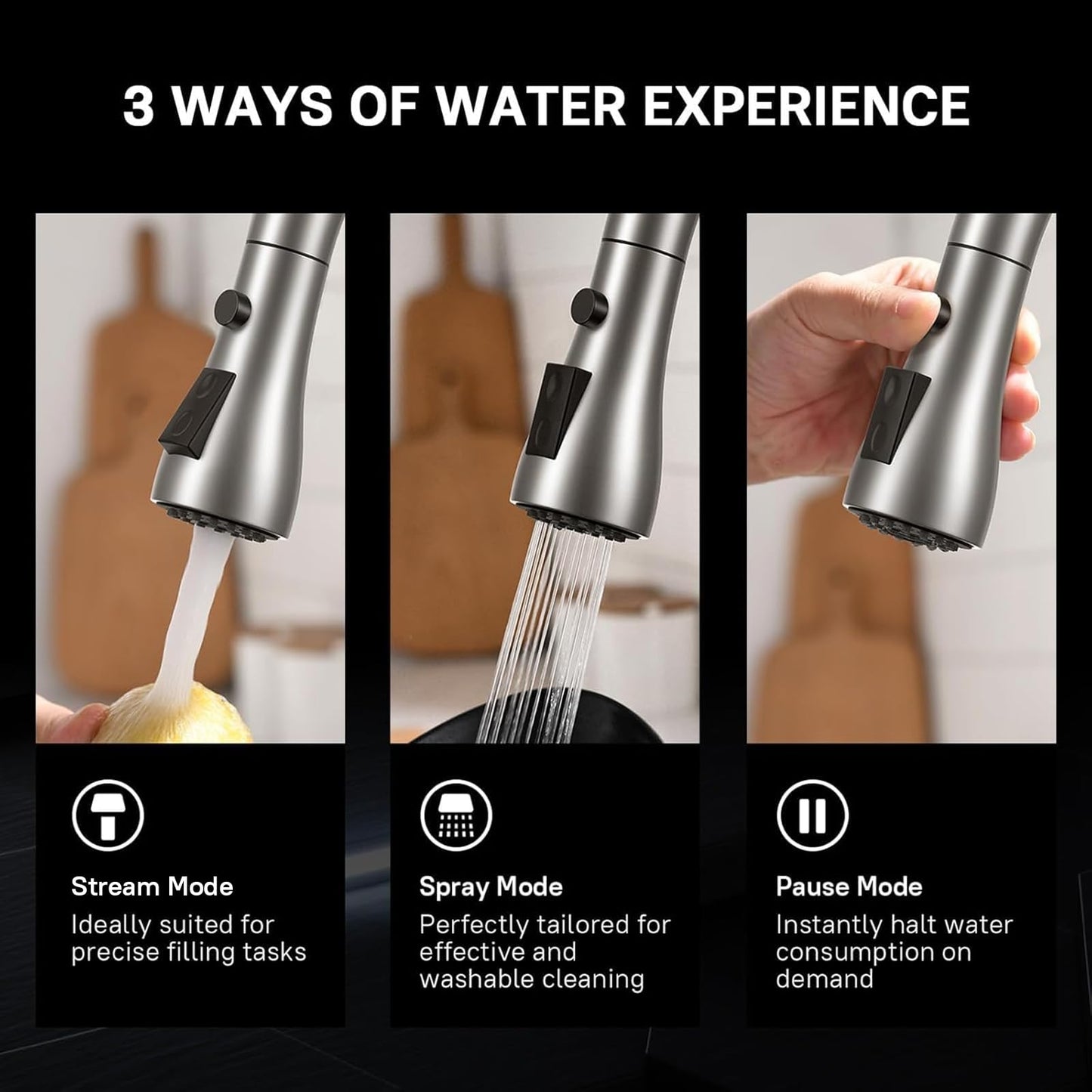 3 WAYS OF WATER EXPERIENCE

Stream Mode
Ideally suited for precise filling tasks

Spray Mode
Perfectly tailored for effective and washable cleaning

Pause Mode
Instantly halt water consumption on demand