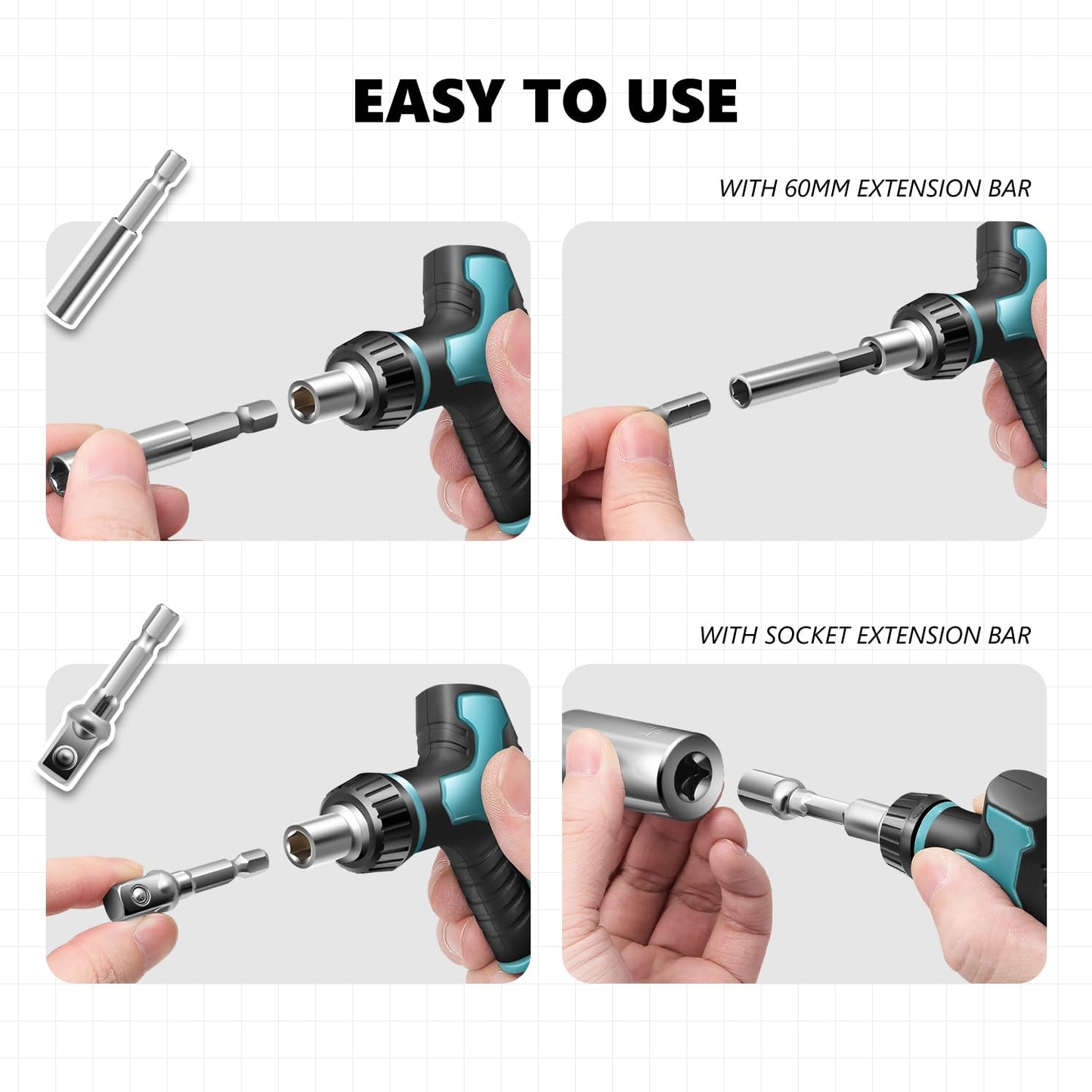 EASY TO USE

WITH 60MM EXTENSION BAR

WITH SOCKET EXTENSION BAR