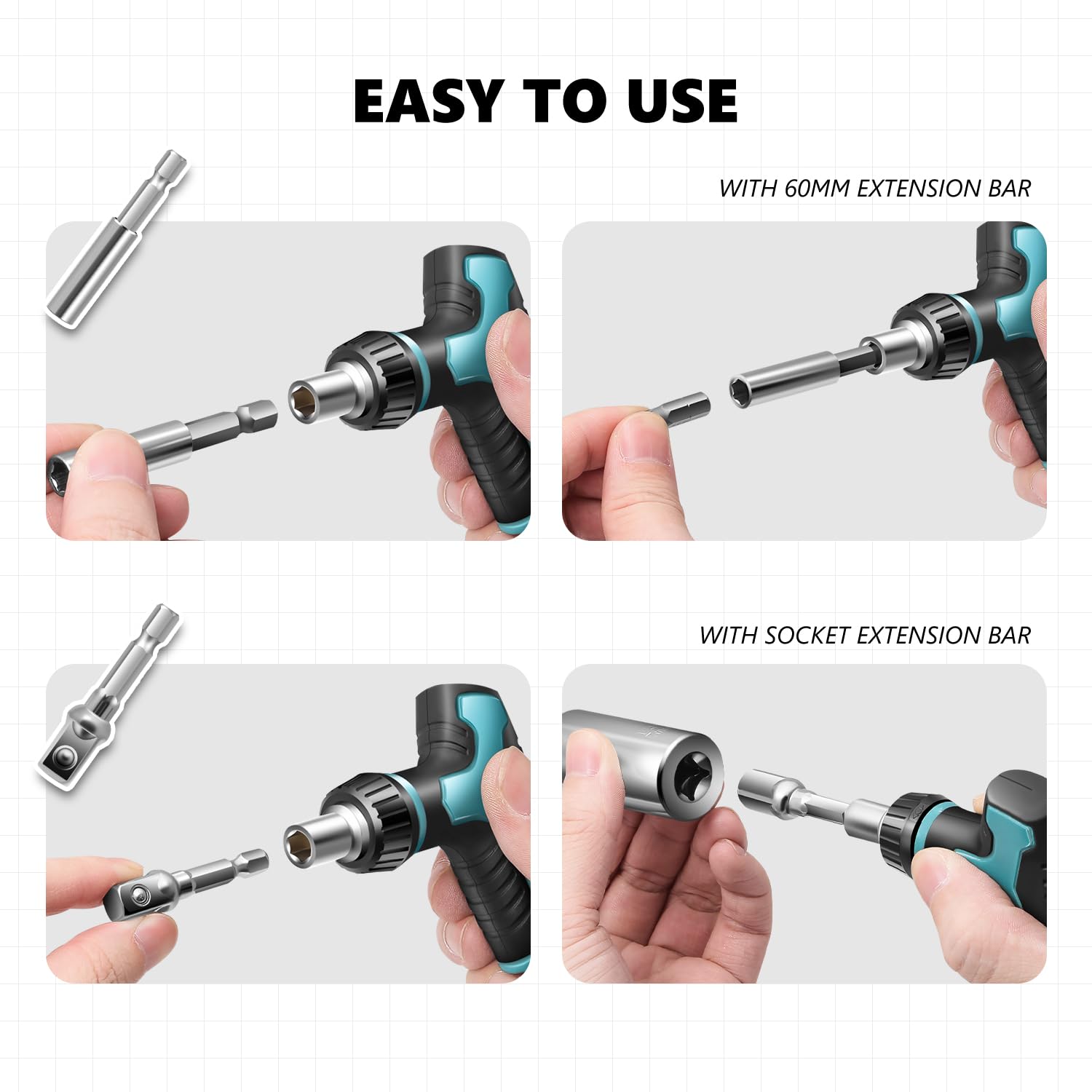 EASY TO USE

WITH 60MM EXTENSION BAR

WITH SOCKET EXTENSION BAR