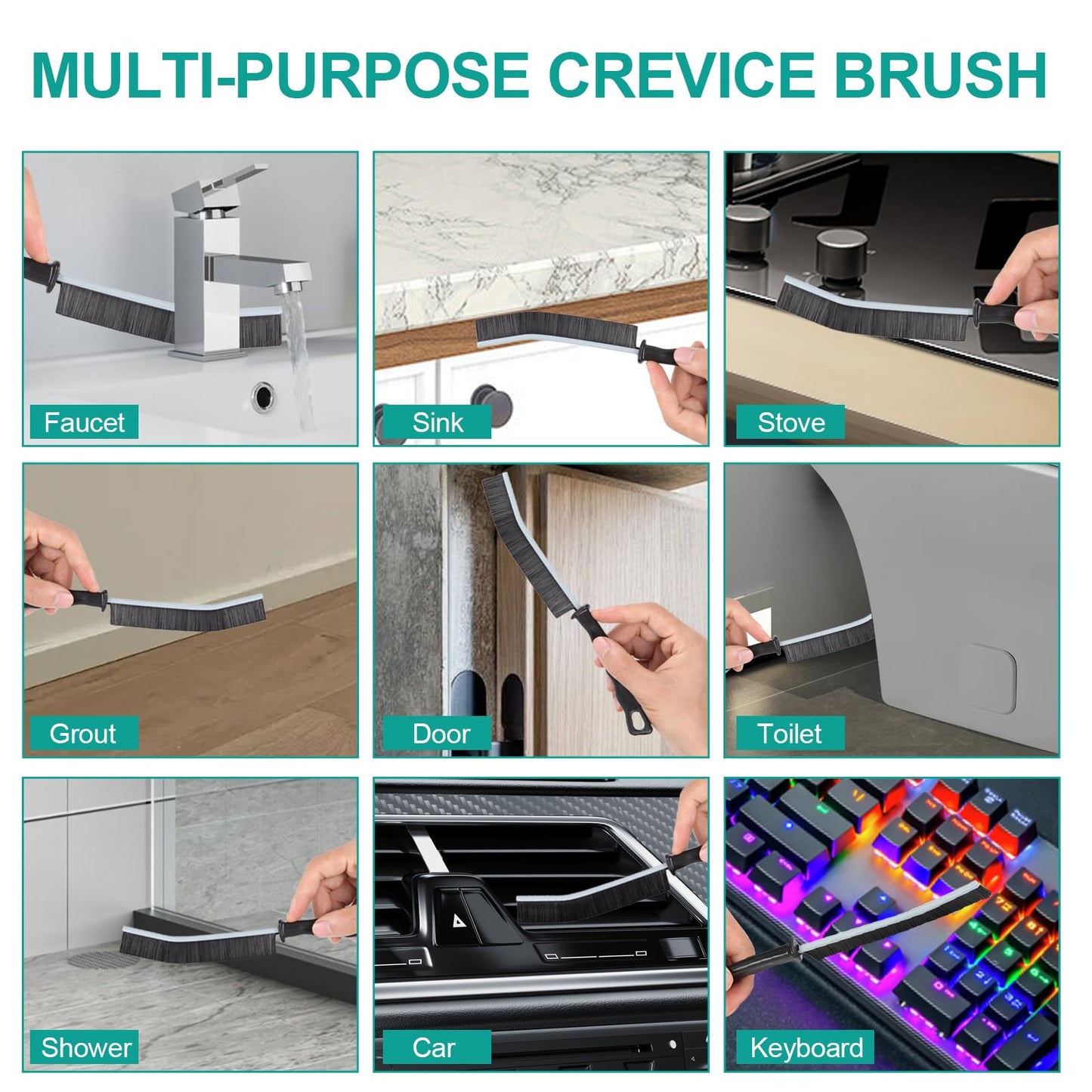 MULTI-PURPOSE CREVICE BRUSH

Faucet

Sink

Stove

Grout

Door

Toilet

Shower

Car

Keyboard