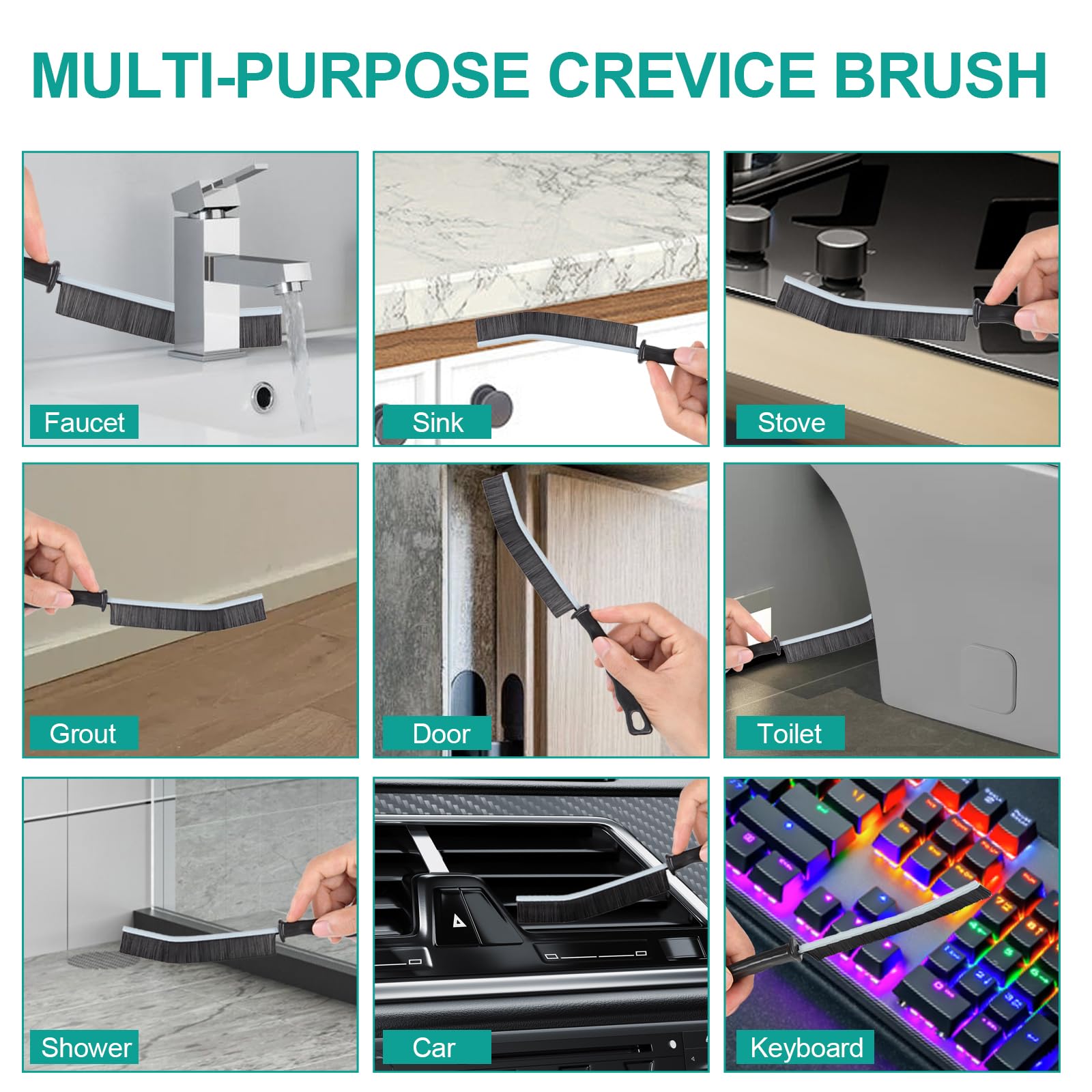 MULTI-PURPOSE CREVICE BRUSH

Faucet

Sink

Stove

Grout

Door

Toilet

Shower

Car

Keyboard