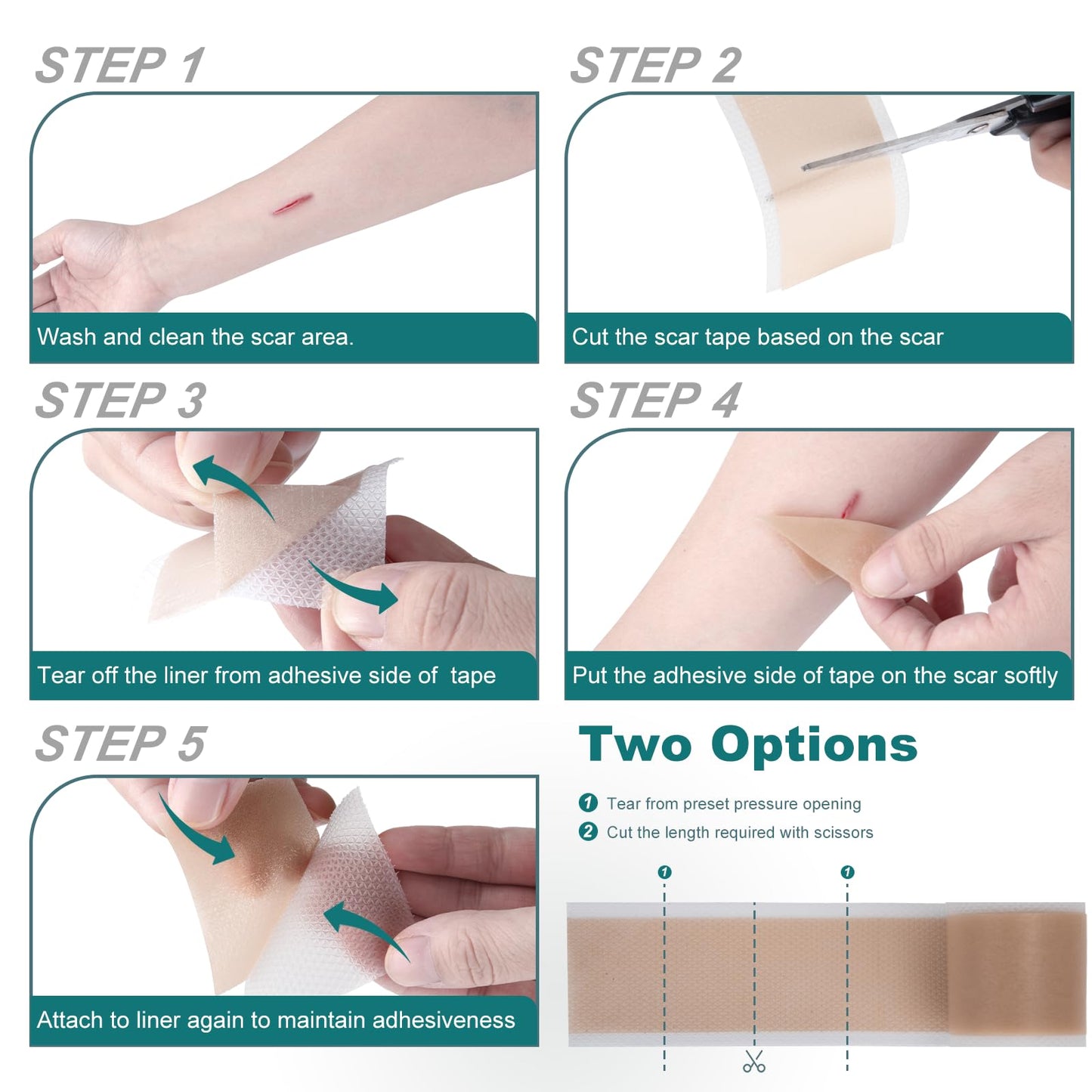 STEP 1

Wash and clean the scar area.

STEP 2

Cut the scar tape based on the scar

STEP 3

Tear off the liner from adhesive side of tape

STEP 4

Put the adhesive side of tape on the scar softly

STEP 5

Attach to liner again to maintain adhesiveness

Two Options

1 Tear from preset pressure opening
2 Cut the length required with scissors

1 1