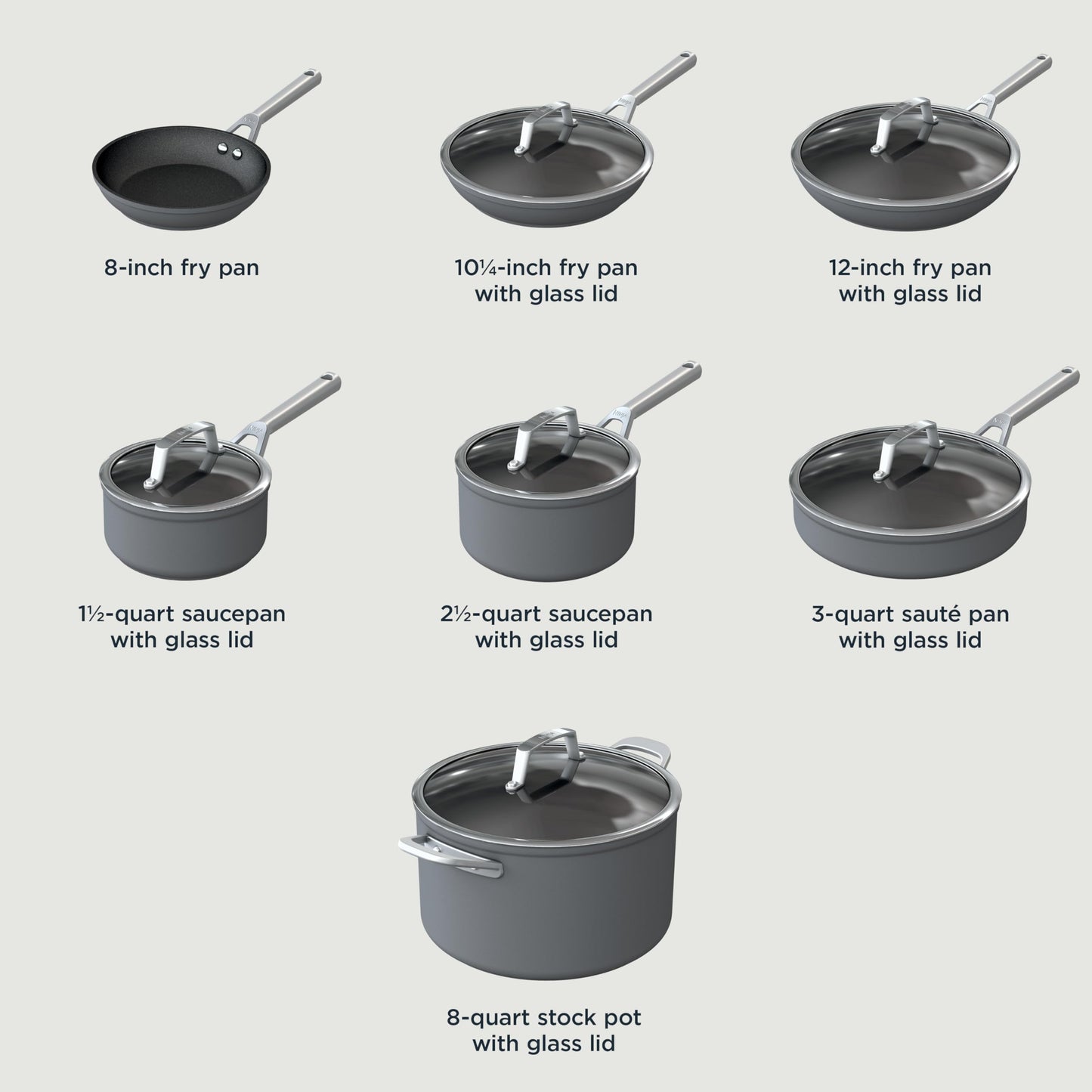 8-inch fry pan

10¼-inch fry pan
with glass lid

12-inch fry pan
with glass lid

1½-quart saucepan
with glass lid

2½-quart saucepan
with glass lid

3-quart sauté pan
with glass lid

8-quart stock pot
with glass lid