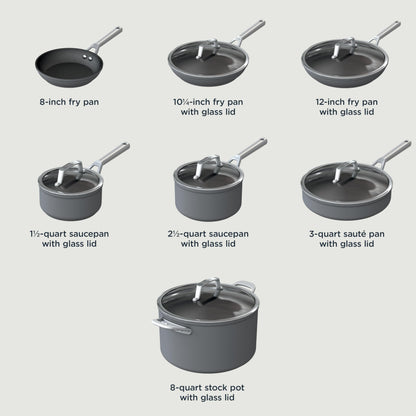 8-inch fry pan

10¼-inch fry pan with glass lid

12-inch fry pan with glass lid

1½-quart saucepan with glass lid

2½-quart saucepan with glass lid

3-quart sauté pan with glass lid

8-quart stock pot with glass lid