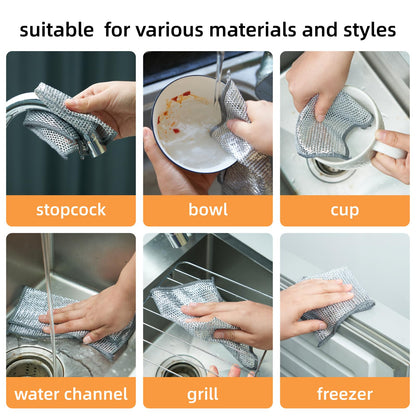 suitable  for various materials and styles

stopcock

bowl

cup

water channel

grill

freezer