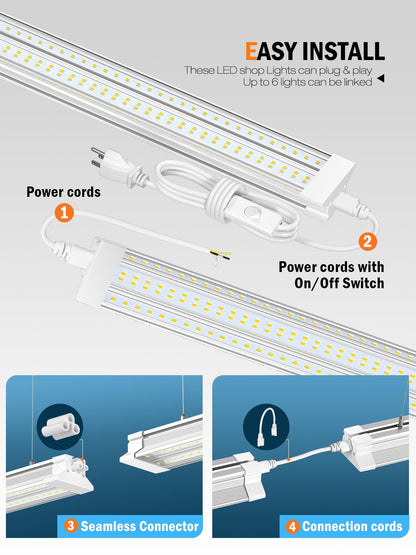 EASY INSTALL
These LED shop Lights can plug & play
Up to 6 lights can be linked

Power cords
1

2
Power cords with On/Off Switch

3 Seamless Connector

4 Connection cords