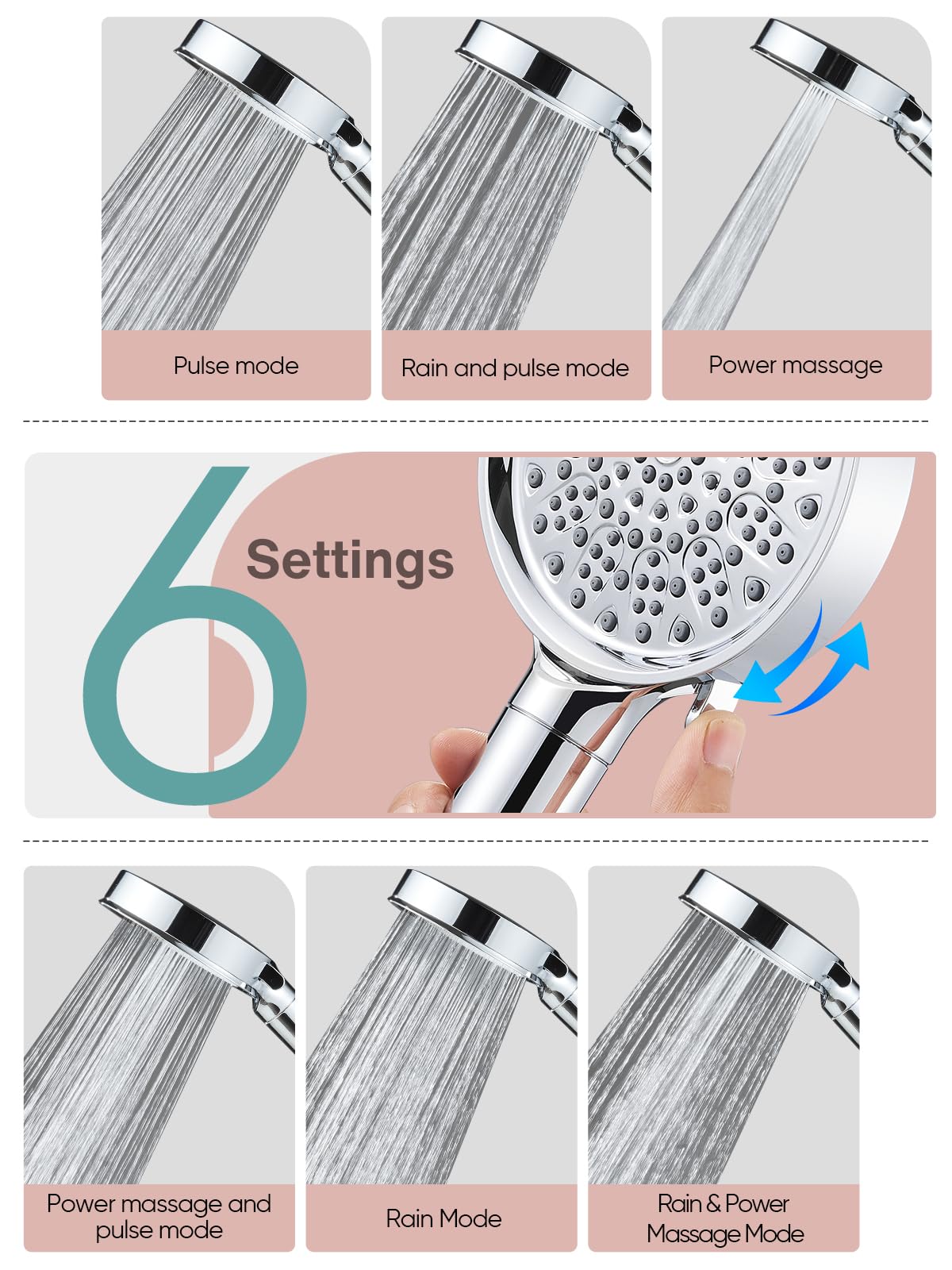 Pulse mode

Rain and pulse mode

Power massage

6 Settings

Power massage and pulse mode

Rain Mode

Rain & Power Massage Mode