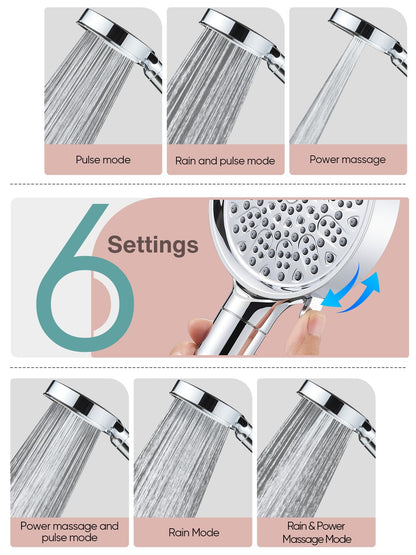 Pulse mode

Rain and pulse mode

Power massage

6 Settings

Power massage and pulse mode

Rain Mode

Rain & Power Massage Mode