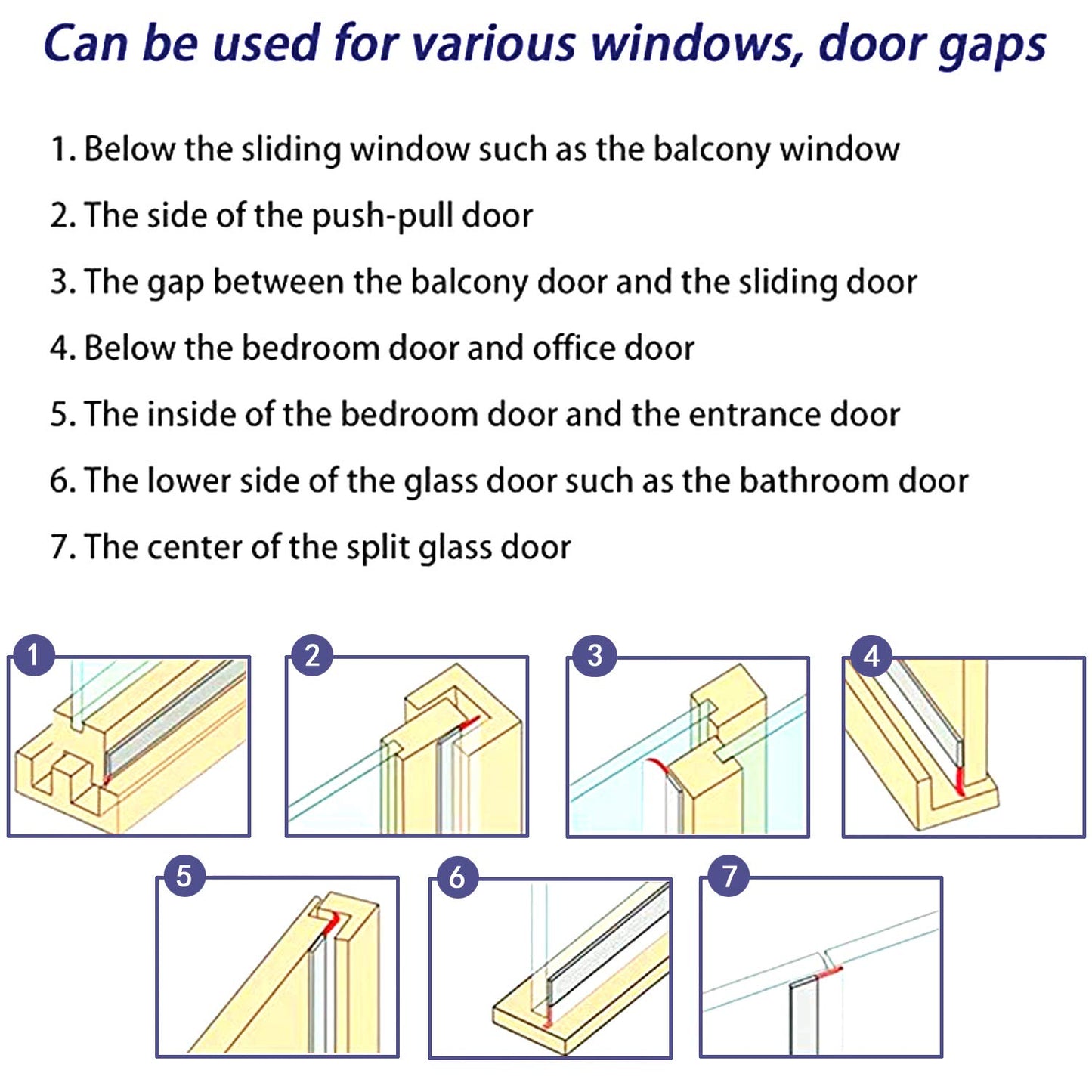 Can be used for various windows, door gaps

1. Below the sliding window such as the balcony window

2. The side of the push-pull door

3. The gap between the balcony door and the sliding door

4. Below the bedroom door and office door

5. The inside of the bedroom door and the entrance door

6. The lower side of the glass door such as the bathroom door

7. The center of the split glass door

1

2

3

4

5

6

7