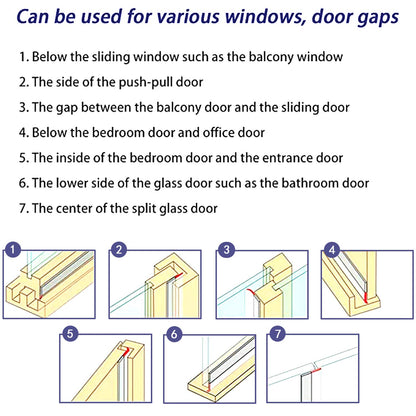 Can be used for various windows, door gaps

1. Below the sliding window such as the balcony window
2. The side of the push-pull door
3. The gap between the balcony door and the sliding door
4. Below the bedroom door and office door
5. The inside of the bedroom door and the entrance door
6. The lower side of the glass door such as the bathroom door
7. The center of the split glass door

1
2
3
4
5
6
7