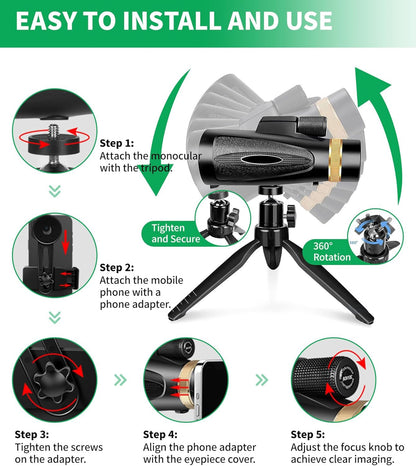 EASY TO INSTALL AND USE

Step 1:
Attach the monocular with the tripod.

Tighten and Secure

360° Rotation

Step 2:
Attach the mobile phone with a phone adapter.

Step 3:
Tighten the screws on the adapter.

Step 4:
Align the phone adapter with the eyepiece cover.

Step 5:
Adjust the focus knob to achieve clear imaging.