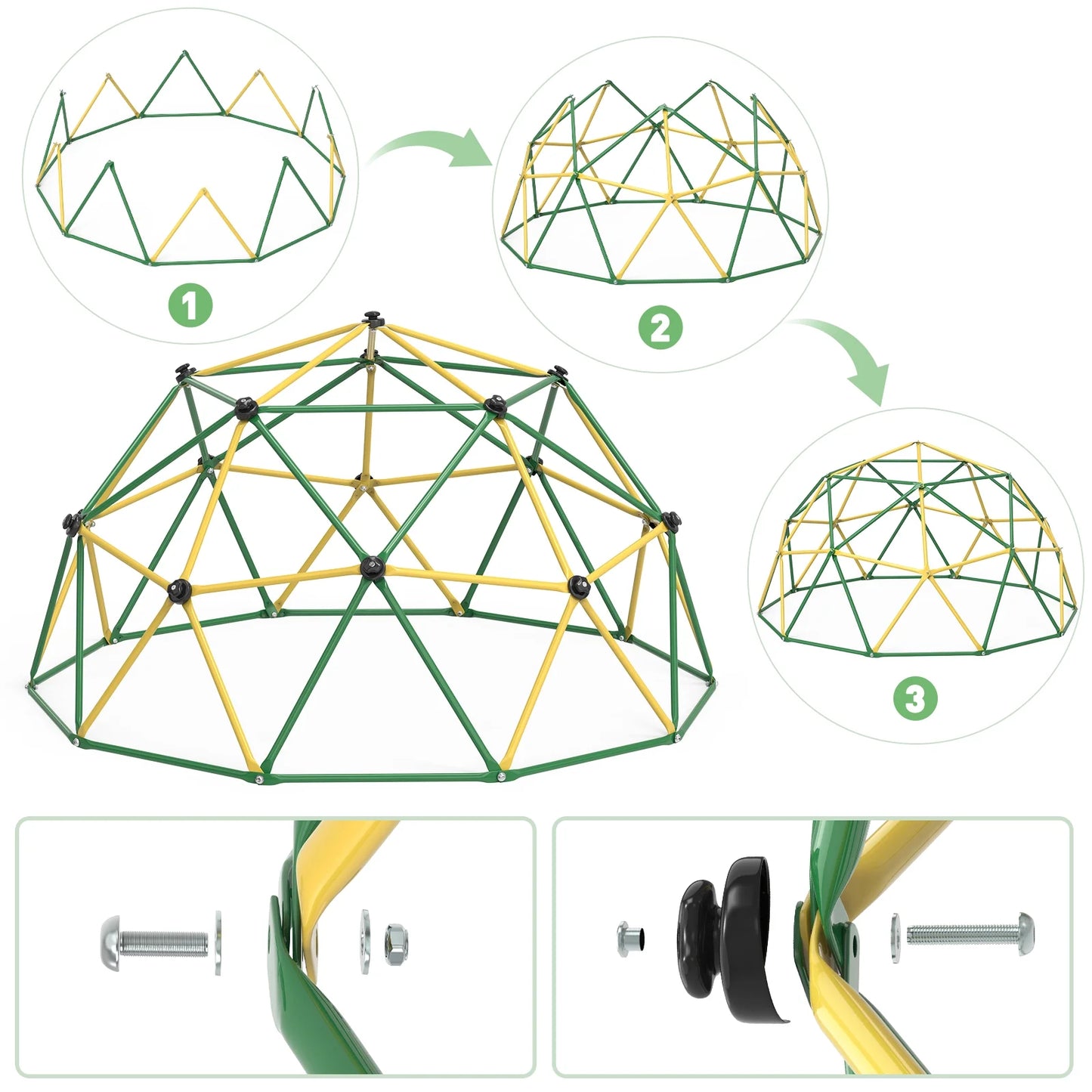 1

2

3