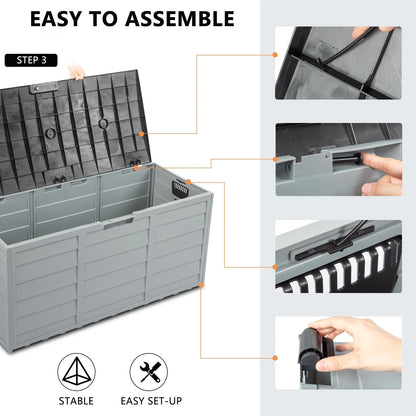 EASY TO ASSEMBLE

STEP 3

STABLE

EASY SET-UP