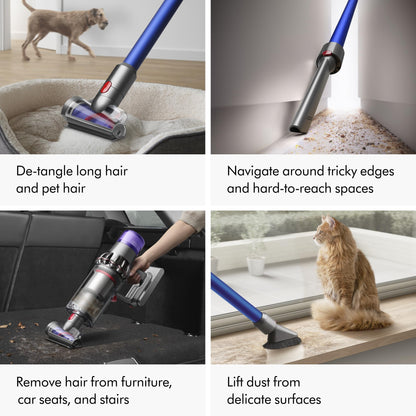 De-tangle long hair and pet hair

Navigate around tricky edges and hard-to-reach spaces

Remove hair from furniture, car seats, and stairs

Lift dust from delicate surfaces