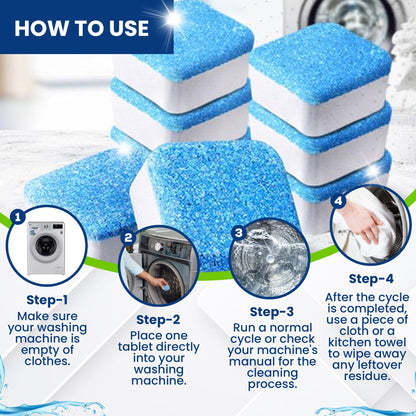 HOW TO USE

1

Step-1
Make sure your washing machine is empty of clothes.

2

Step-2
Place one tablet directly into your washing machine.

3

Step-3
Run a normal cycle or check your machine's manual for the cleaning process.

4

Step-4
After the cycle is completed, use a piece of cloth or a kitchen towel to wipe away any leftover residue.