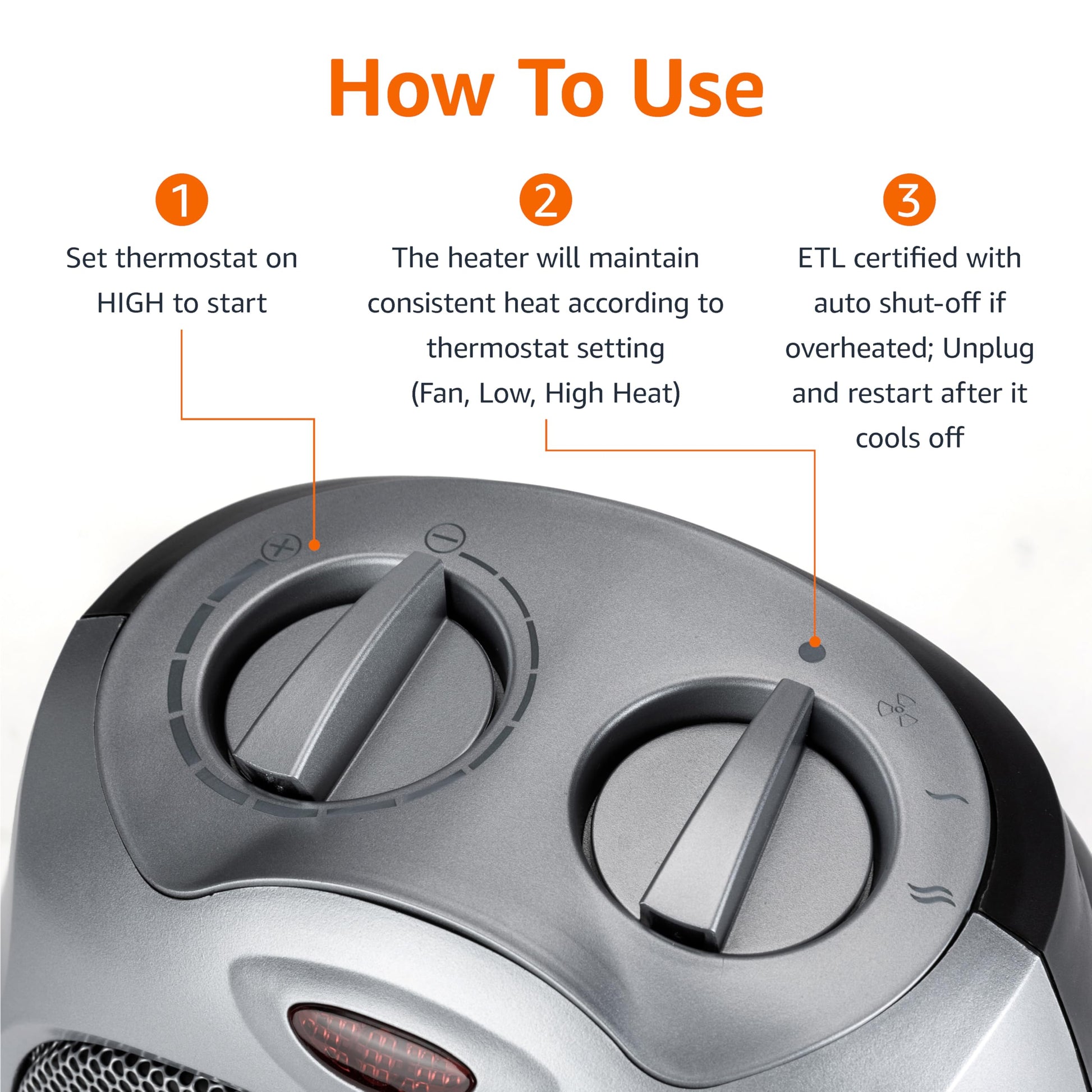 How To Use

1
Set thermostat on HIGH to start

2
The heater will maintain consistent heat according to thermostat setting (Fan, Low, High Heat)

3
ETL certified with auto shut-off if overheated; Unplug and restart after it cools off

+
−