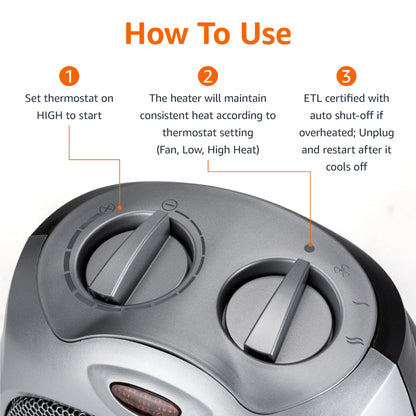 How To Use

1
Set thermostat on HIGH to start

2
The heater will maintain consistent heat according to thermostat setting (Fan, Low, High Heat)

3
ETL certified with auto shut-off if overheated; Unplug and restart after it cools off