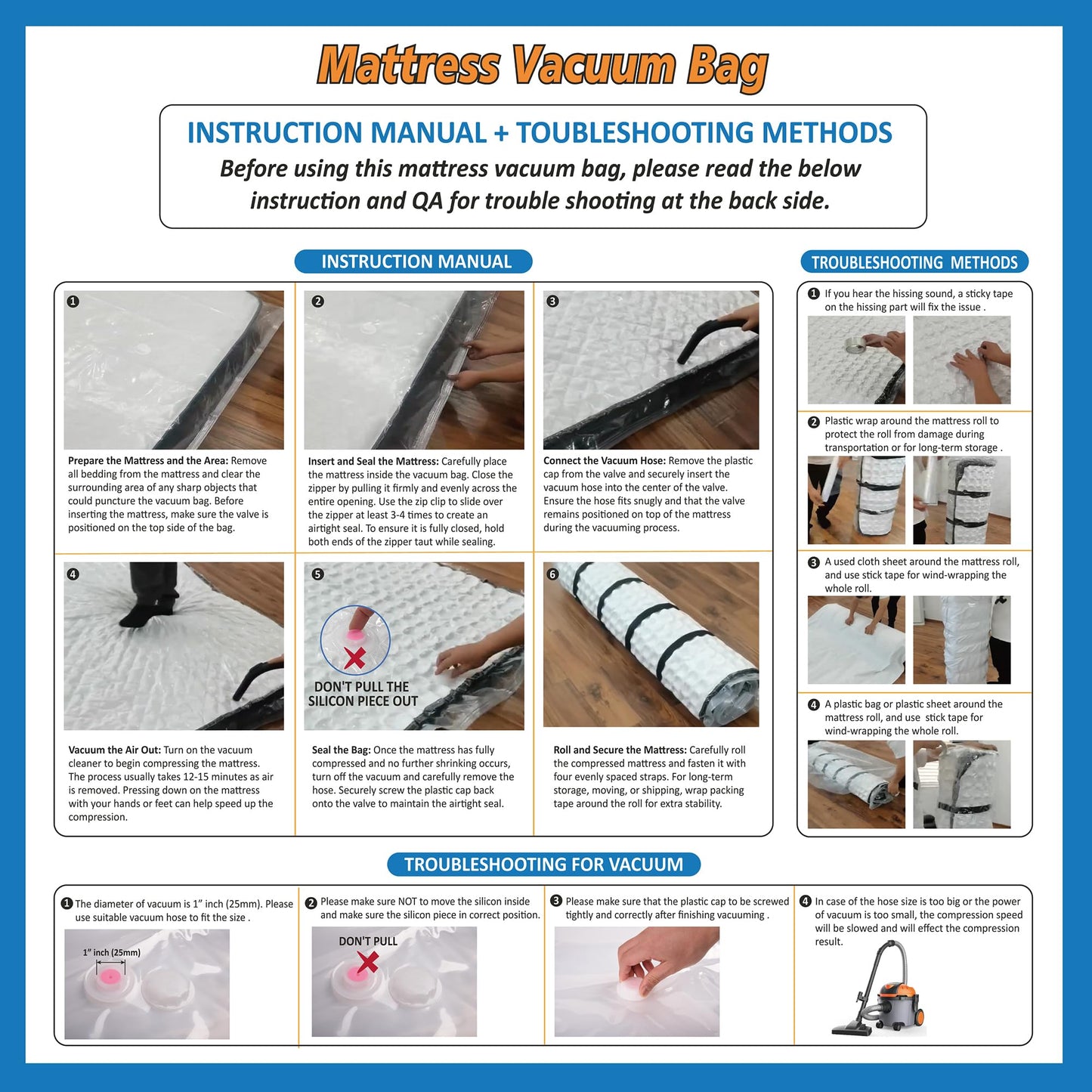 Mattress Vacuum Bag

INSTRUCTION MANUAL + TOUBLESHOOTING METHODS
Before using this mattress vacuum bag, please read the below instruction and QA for trouble shooting at the back side.

INSTRUCTION MANUAL

1
Prepare the Mattress and the Area: Remove all bedding from the mattress and clear the surrounding area of any sharp objects that could puncture the vacuum bag. Before inserting the mattress, make sure the valve is positioned on the top side of the bag.

2
Insert and Seal the Mattress: Carefully place the mattress inside the vacuum bag. Close the zipper by pulling it firmly and evenly across the entire opening. Use the zip clip to slide over the zipper at least 3-4 times to create an airtight seal. To ensure it is fully closed, hold both ends of the zipper taut while sealing.

3
Connect the Vacuum Hose: Remove the plastic cap from the valve and securely insert the vacuum hose into the center of the valve. Ensure the hose fits snugly and that the valve remains positioned on top of the mattress during the vacuuming process.

4
Vacuum the Air Out: Turn on the vacuum cleaner to begin compressing the mattress. The process usually takes 12-15 minutes as air is removed. Pressing down on the mattress with your hands or feet can help speed up the compression.

5
DON'T PULL THE SILICON PIECE OUT
Seal the Bag: Once the mattress has fully compressed and no further shrinking occurs, turn off the vacuum and carefully remove the hose. Securely screw the plastic cap back onto the valve to maintain the airtight seal.

6
Roll and Secure the Mattress: Carefully roll the compressed mattress and fasten it with four evenly spaced straps. For long-term storage, moving, or shipping, wrap packing tape around the roll for extra stability.

TROUBLESHOOTING METHODS

1 If you hear the hissing sound, a sticky tape on the hissing part will fix the issue .

2 Plastic wrap around the mattress roll to protect the roll from damage during transportation or for long-term storage .

3 A used cloth sheet around the mattress roll, and use stick tape for wind-wrapping the whole roll.

4 A plastic bag or plastic sheet around the mattress roll, and use stick tape for wind-wrapping the whole roll.

TROUBLESHOOTING FOR VACUUM

1 The diameter of vacuum is 1" inch (25mm). Please use suitable vacuum hose to fit the size .
1" inch (25mm)

2 Please make sure NOT to move the silicon inside and make sure the silicon piece in correct position.
DON'T PULL

3 Please make sure that the plastic cap to be screwed tightly and correctly after finishing vacuuming .

4 In case of the hose size is too big or the power of vacuum is too small, the compression speed will be slowed and will effect the compression result.