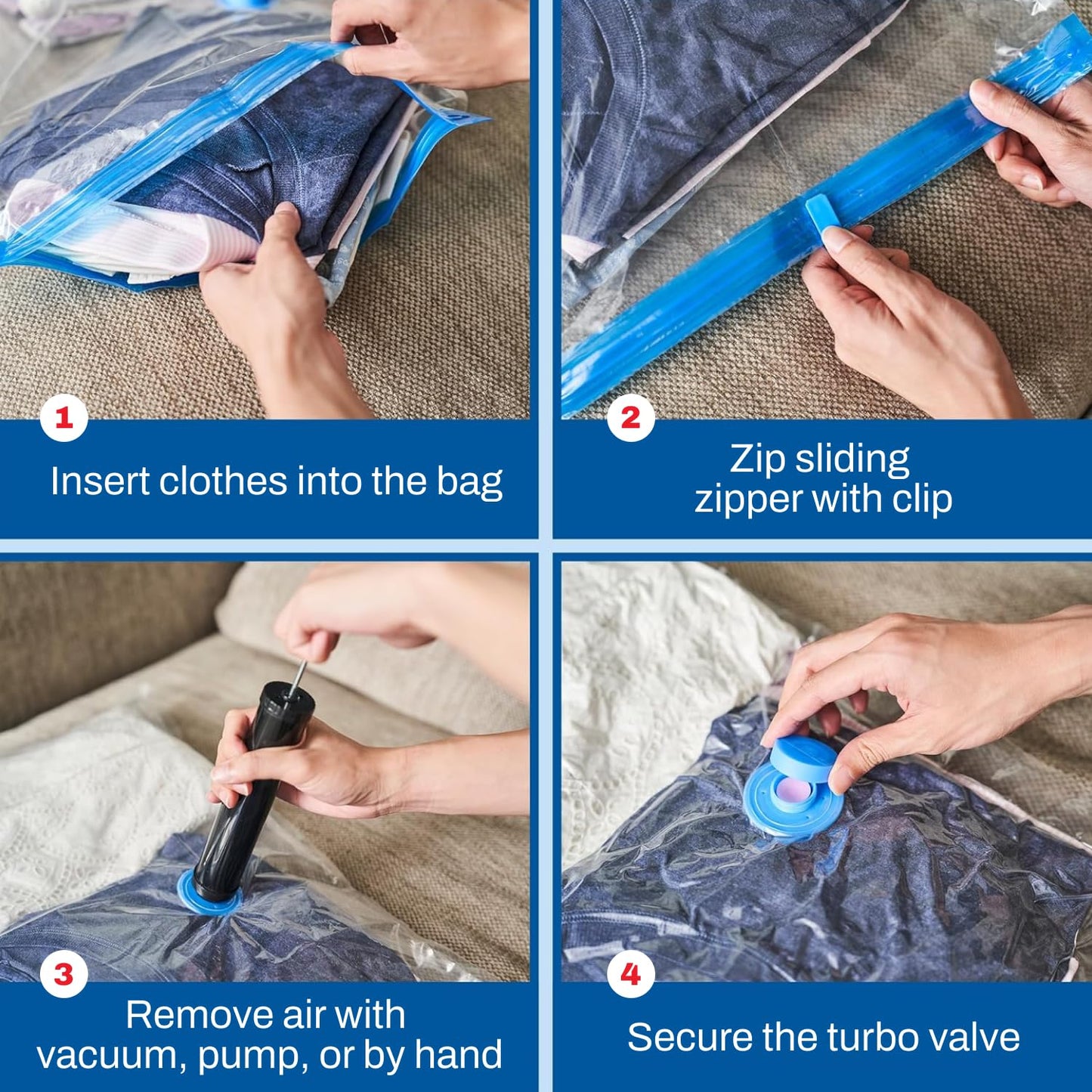 1
Insert clothes into the bag

2
Zip sliding zipper with clip

3
Remove air with vacuum, pump, or by hand

4
Secure the turbo valve