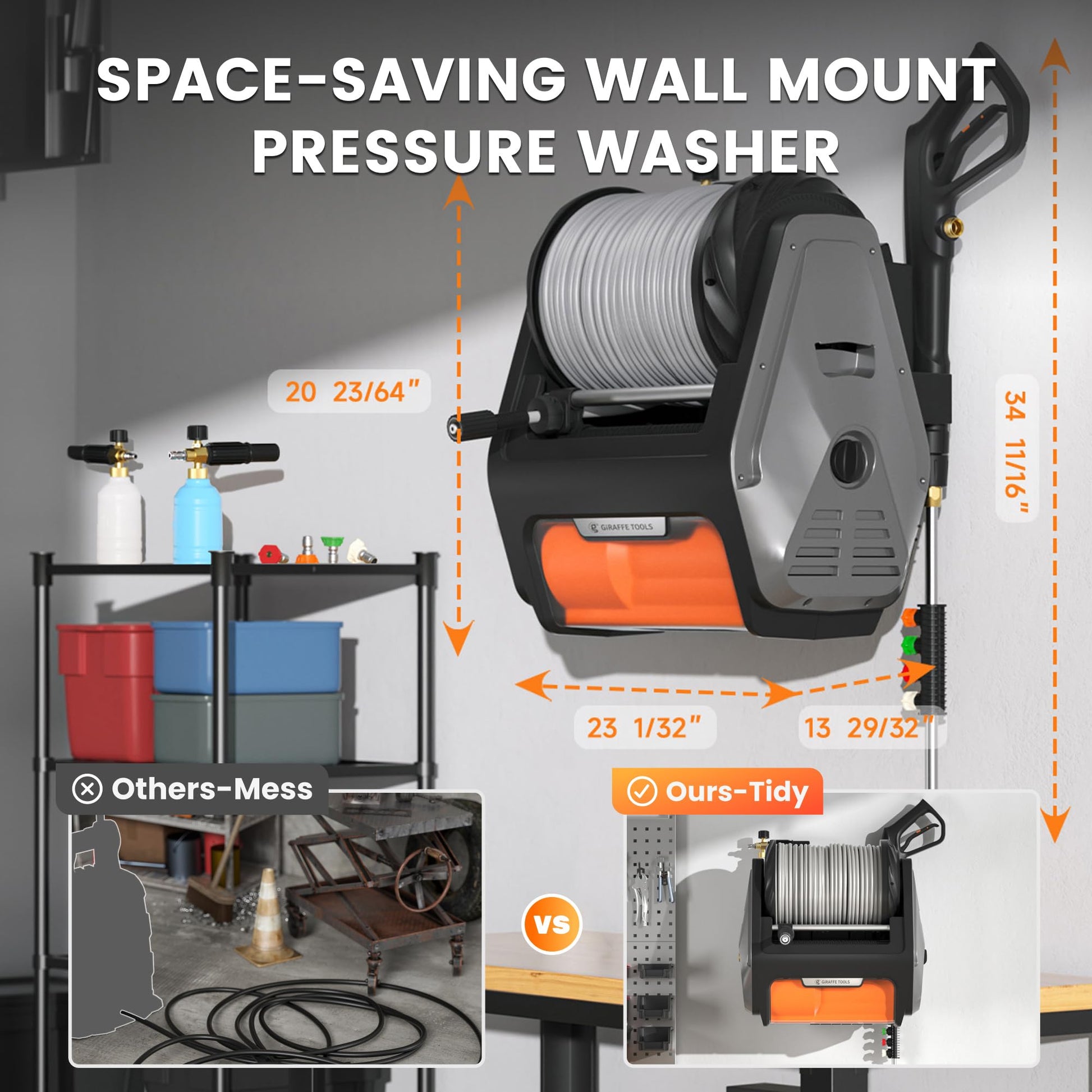 SPACE-SAVING WALL MOUNT PRESSURE WASHER

20 23/64"

34 11/16"

GIRAFFE TOOLS

23 1/32"

13 29/32"

Others-Mess

VS

Ours-Tidy

GIRAFFE TOOLS