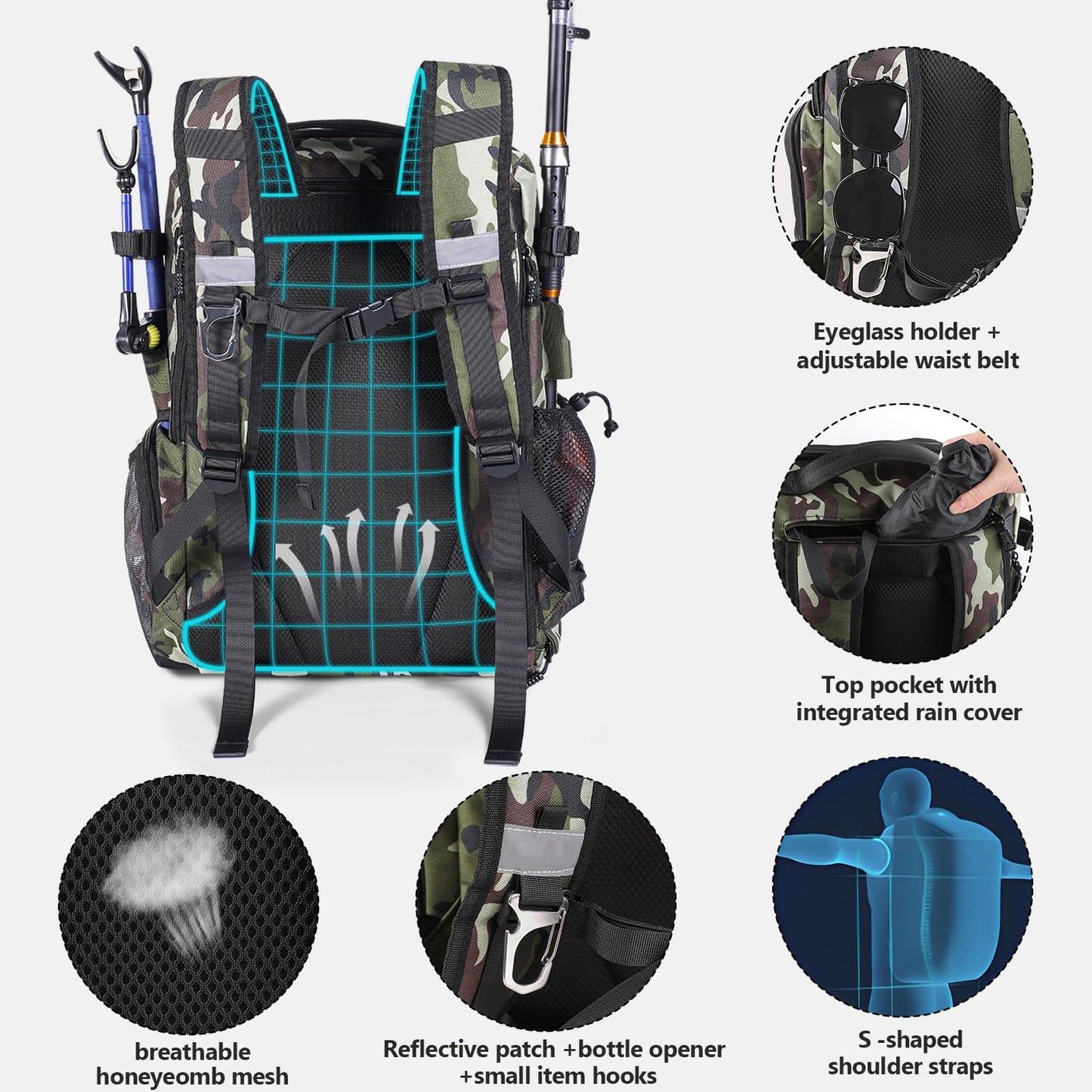 Eyeglass holder + adjustable waist belt

Top pocket with integrated rain cover

breathable honeyeomb mesh

Reflective patch +bottle opener +small item hooks

S -shaped shoulder straps