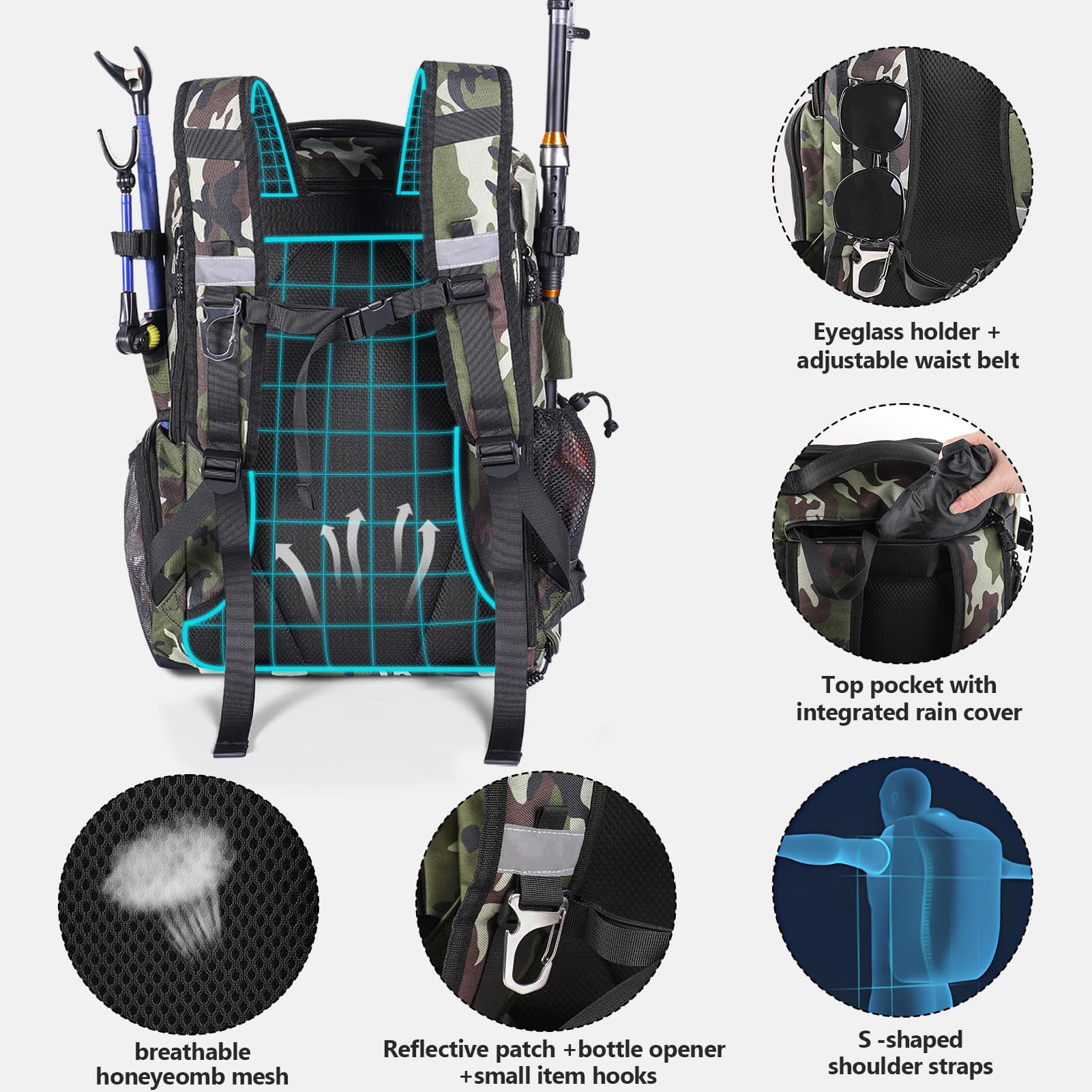 Eyeglass holder + adjustable waist belt

Top pocket with integrated rain cover

breathable honeyeomb mesh

Reflective patch +bottle opener +small item hooks

S -shaped shoulder straps