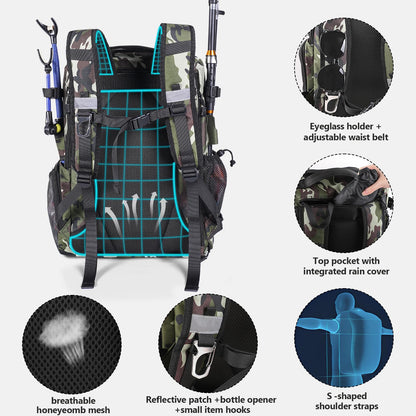 Eyeglass holder + adjustable waist belt

Top pocket with integrated rain cover

breathable honeyeomb mesh

Reflective patch +bottle opener +small item hooks

S -shaped shoulder straps