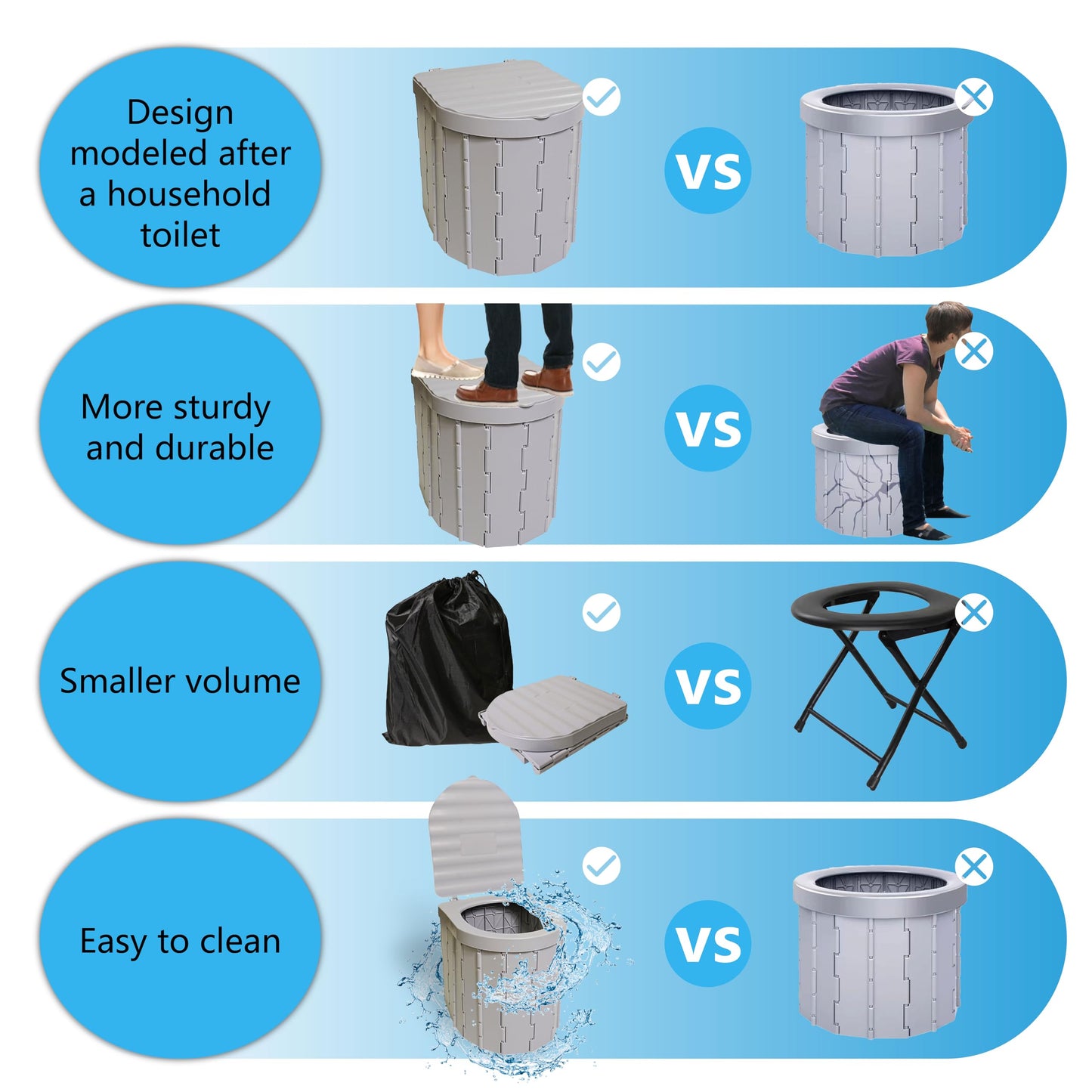 Design modeled after a household toilet

VS

More sturdy and durable

VS

Smaller volume

VS

Easy to clean

VS