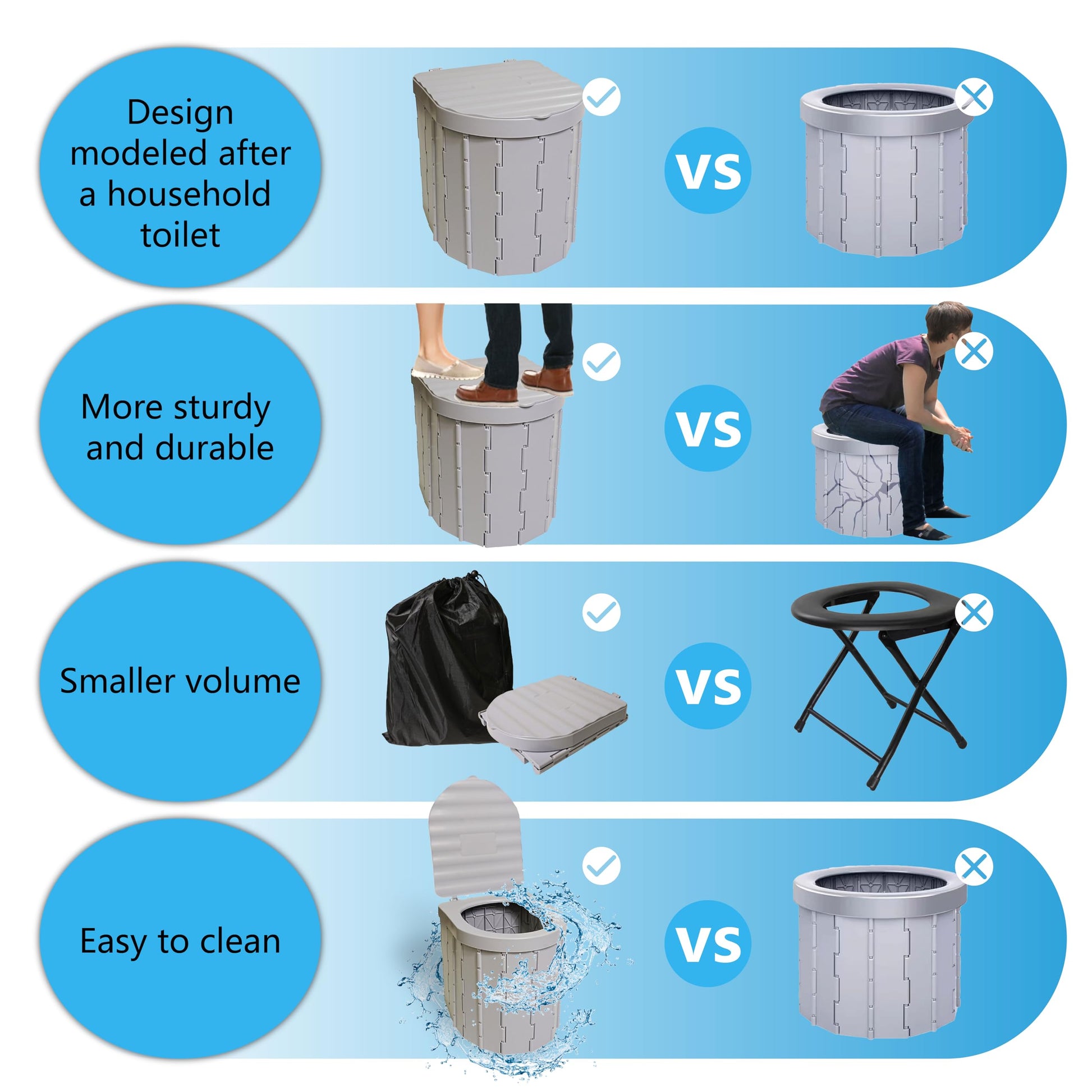 Design modeled after a household toilet

VS

More sturdy and durable

VS

Smaller volume

VS

Easy to clean

VS