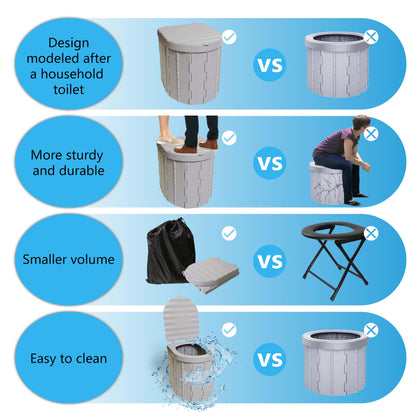 Design modeled after a household toilet

VS

More sturdy and durable

VS

Smaller volume

VS

Easy to clean

VS