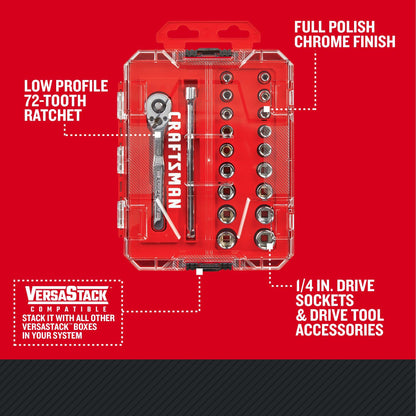 FULL POLISH CHROME FINISH

LOW PROFILE 72-TOOTH RATCHET

CRAFTSMAN

VERSASTACK
COMPATIBLE
STACK IT WITH ALL OTHER VERSASTACK™ BOXES IN YOUR SYSTEM

1/4 IN. DRIVE SOCKETS & DRIVE TOOL ACCESSORIES