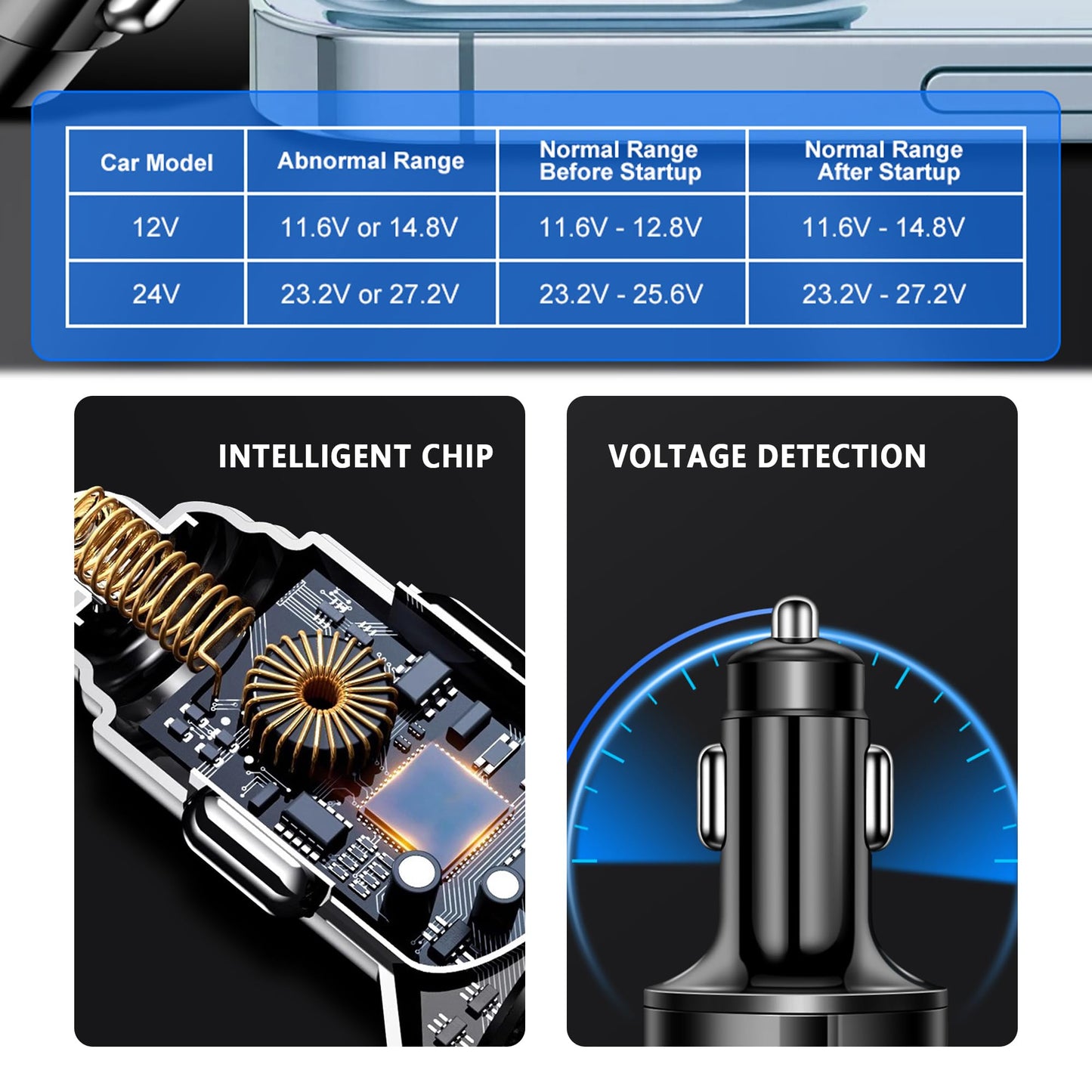 | Car Model | Abnormal Range | Normal Range Before Startup | Normal Range After Startup |
|---|---|---|---|
| 12V | 11.6V or 14.8V | 11.6V - 12.8V | 11.6V - 14.8V |
| 24V | 23.2V or 27.2V | 23.2V - 25.6V | 23.2V - 27.2V |

INTELLIGENT CHIP

VOLTAGE DETECTION