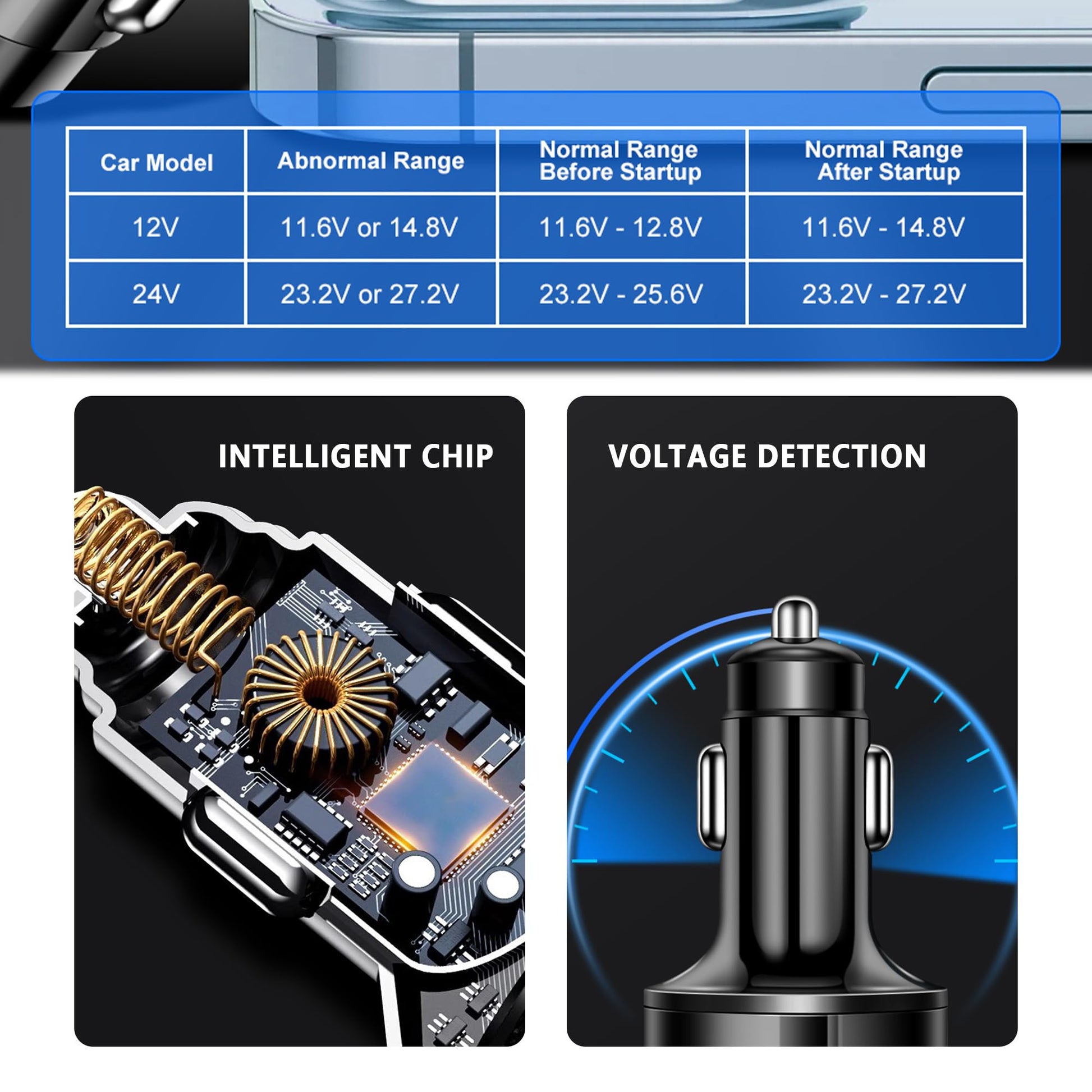 | Car Model | Abnormal Range | Normal Range Before Startup | Normal Range After Startup |
|---|---|---|---|
| 12V | 11.6V or 14.8V | 11.6V - 12.8V | 11.6V - 14.8V |
| 24V | 23.2V or 27.2V | 23.2V - 25.6V | 23.2V - 27.2V |

INTELLIGENT CHIP

VOLTAGE DETECTION