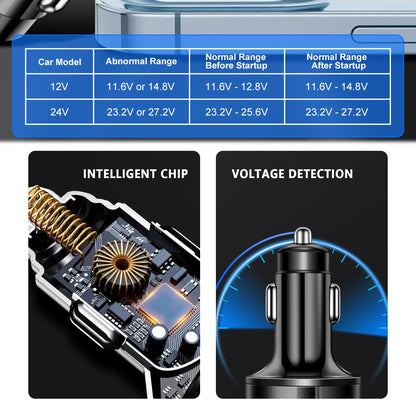 | Car Model | Abnormal Range | Normal Range Before Startup | Normal Range After Startup |
|---|---|---|---|
| 12V | 11.6V or 14.8V | 11.6V - 12.8V | 11.6V - 14.8V |
| 24V | 23.2V or 27.2V | 23.2V - 25.6V | 23.2V - 27.2V |

INTELLIGENT CHIP

VOLTAGE DETECTION