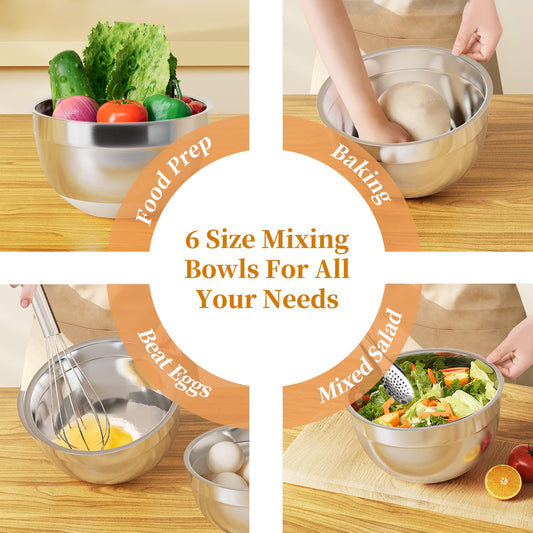 Food Prep

Baking

6 Size Mixing Bowls For All Your Needs

Beat Eggs

Mixed Salad