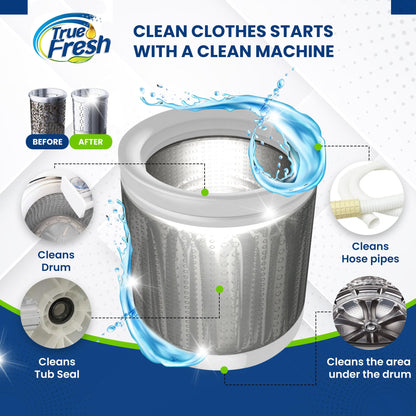 True Fresh

CLEAN CLOTHES STARTS WITH A CLEAN MACHINE

BEFORE AFTER

Cleans Drum

Cleans Hose pipes

Cleans Tub Seal

Cleans the area under the drum