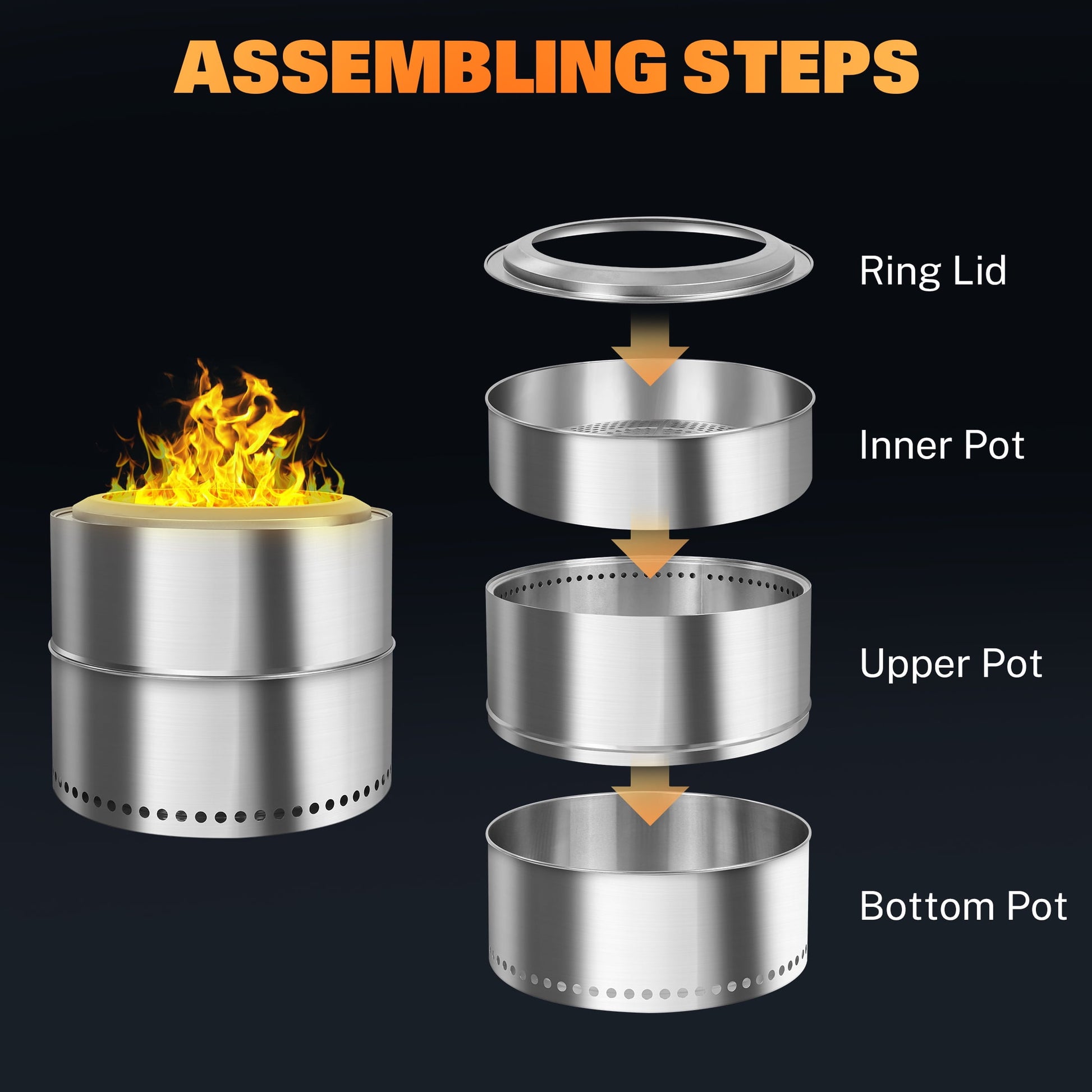 ASSEMBLING STEPS

Ring Lid

Inner Pot

Upper Pot

Bottom Pot