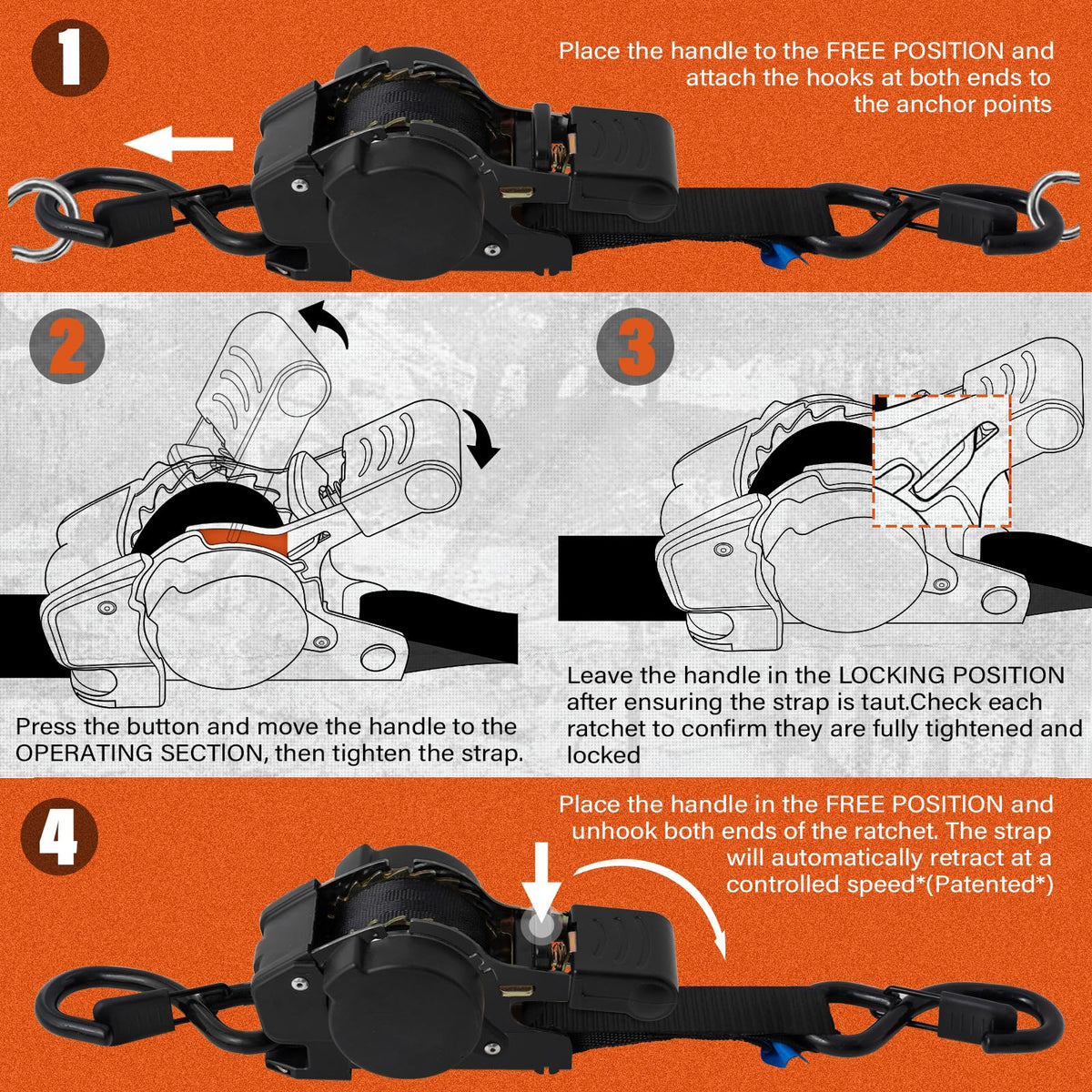 1

Place the handle to the FREE POSITION and attach the hooks at both ends to the anchor points

2

Press the button and move the handle to the OPERATING SECTION, then tighten the strap.

3

Leave the handle in the LOCKING POSITION after ensuring the strap is taut.Check each ratchet to confirm they are fully tightened and locked

4

Place the handle in the FREE POSITION and unhook both ends of the ratchet. The strap will automatically retract at a controlled speed*(Patented*)