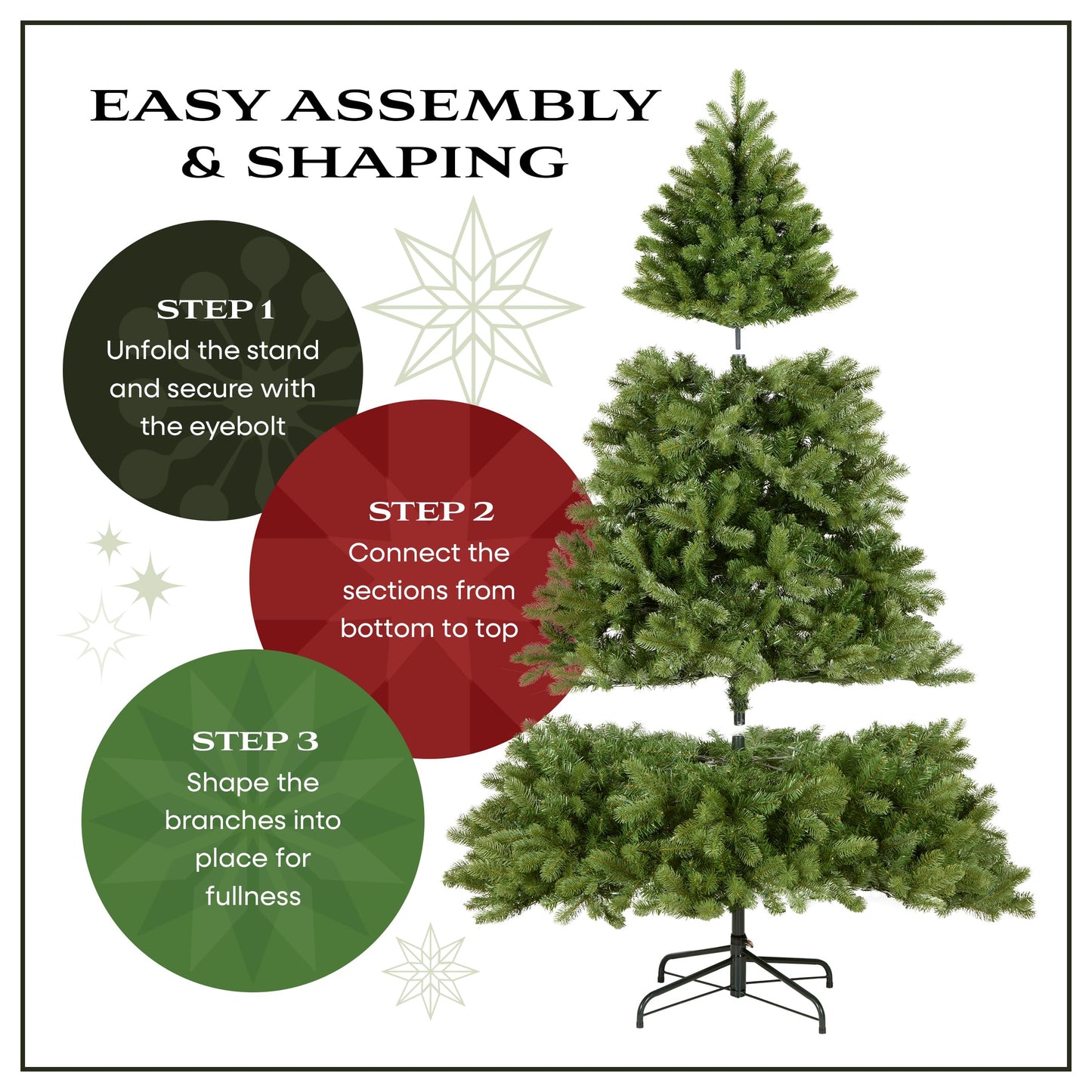 EASY ASSEMBLY & SHAPING

STEP 1
Unfold the stand and secure with the eyebolt

STEP 2
Connect the sections from bottom to top

STEP 3
Shape the branches into place for fullness