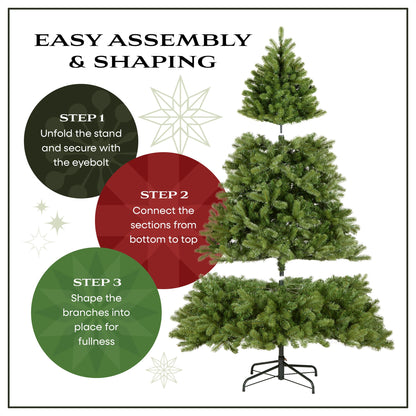 EASY ASSEMBLY & SHAPING

STEP 1
Unfold the stand and secure with the eyebolt

STEP 2
Connect the sections from bottom to top

STEP 3
Shape the branches into place for fullness