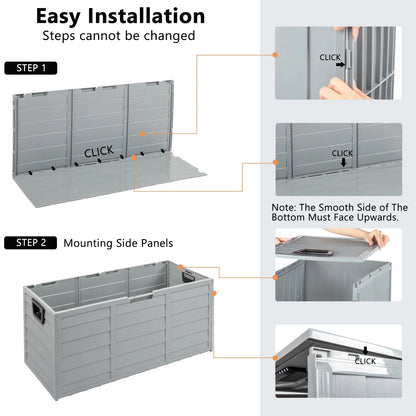 Easy Installation
Steps cannot be changed

STEP 1

CLICK

CLICK

CLICK

Note: The Smooth Side of The Bottom Must Face Upwards.

STEP 2 Mounting Side Panels

CLICK