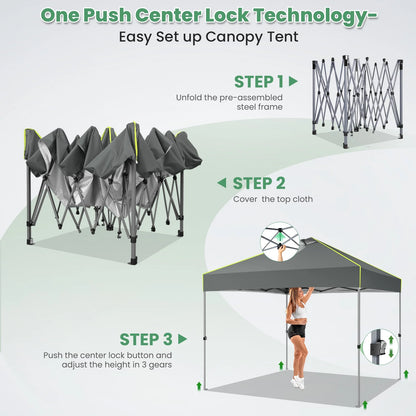 One Push Center Lock Technology-
Easy Set up Canopy Tent

STEP 1
Unfold the pre-assembled steel frame

STEP 2
Cover the top cloth

STEP 3
Push the center lock button and adjust the height in 3 gears