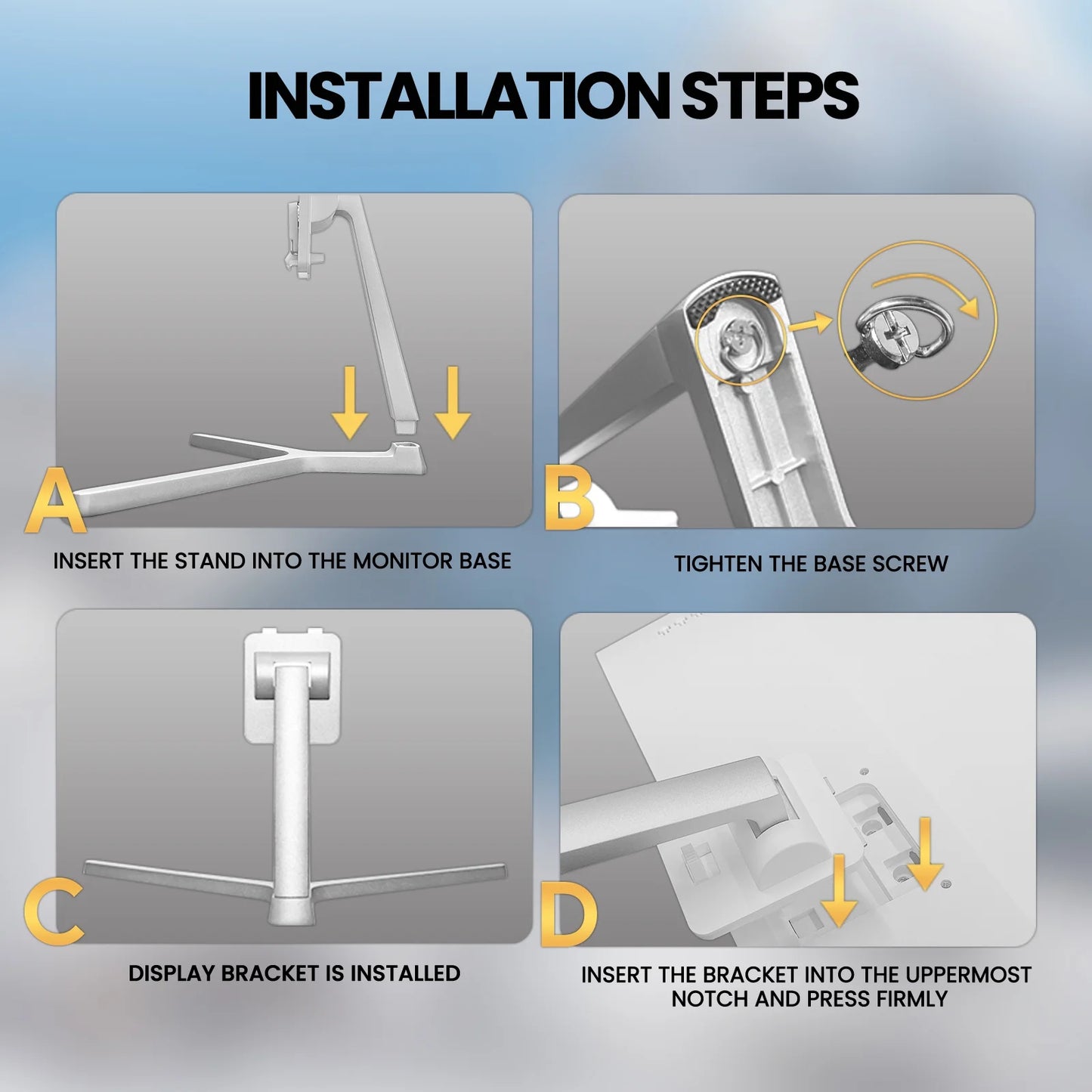 INSTALLATION STEPS

A

INSERT THE STAND INTO THE MONITOR BASE

B

TIGHTEN THE BASE SCREW

C

DISPLAY BRACKET IS INSTALLED

D

INSERT THE BRACKET INTO THE UPPERMOST NOTCH AND PRESS FIRMLY