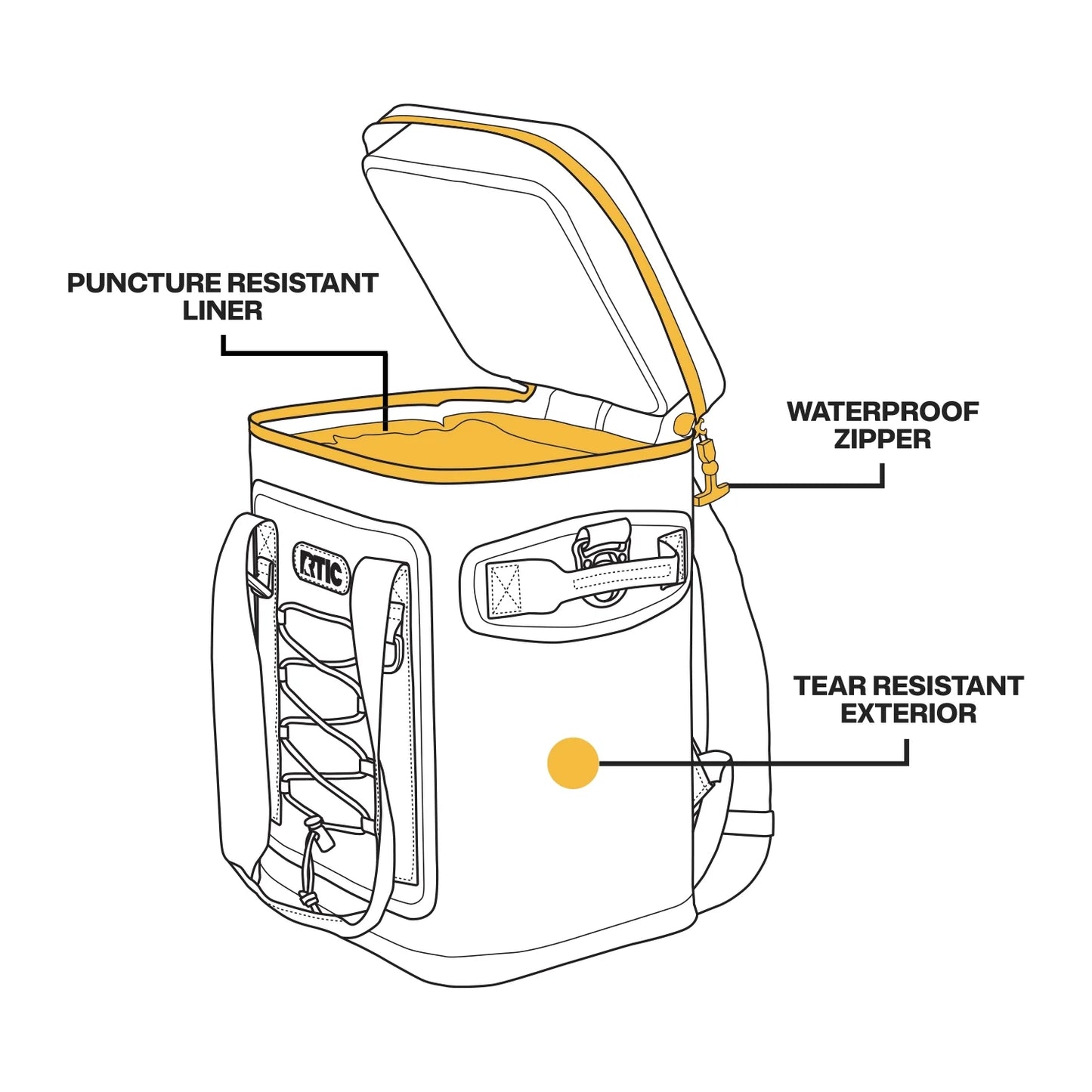 PUNCTURE RESISTANT LINER

WATERPROOF ZIPPER

RTIC

TEAR RESISTANT EXTERIOR