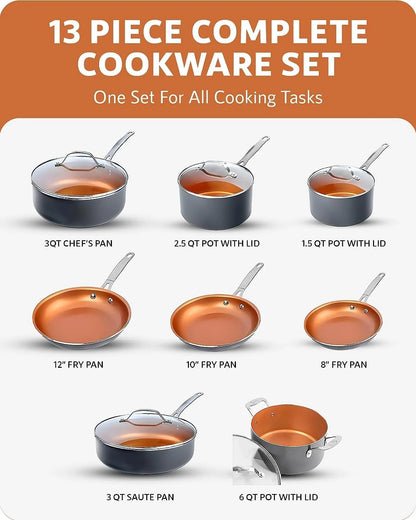 13 PIECE COMPLETE COOKWARE SET

One Set For All Cooking Tasks

3QT CHEF'S PAN

2.5 QT POT WITH LID

1.5 QT POT WITH LID

12" FRY PAN

10" FRY PAN

8" FRY PAN

3 QT SAUTE PAN

6 QT POT WITH LID