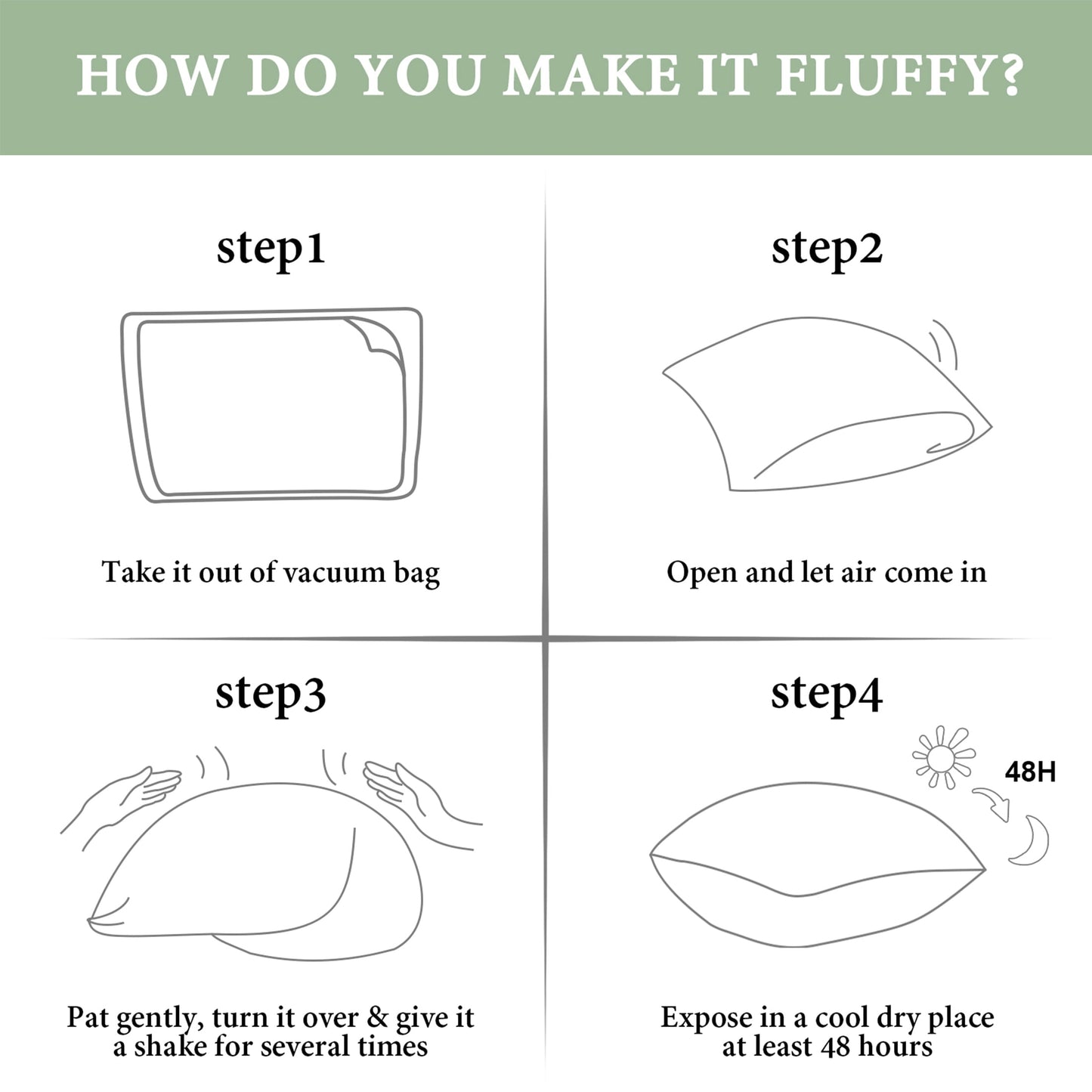 HOW DO YOU MAKE IT FLUFFY?

step1

Take it out of vacuum bag

step2

Open and let air come in

step3

Pat gently, turn it over & give it a shake for several times

step4

48H

Expose in a cool dry place at least 48 hours